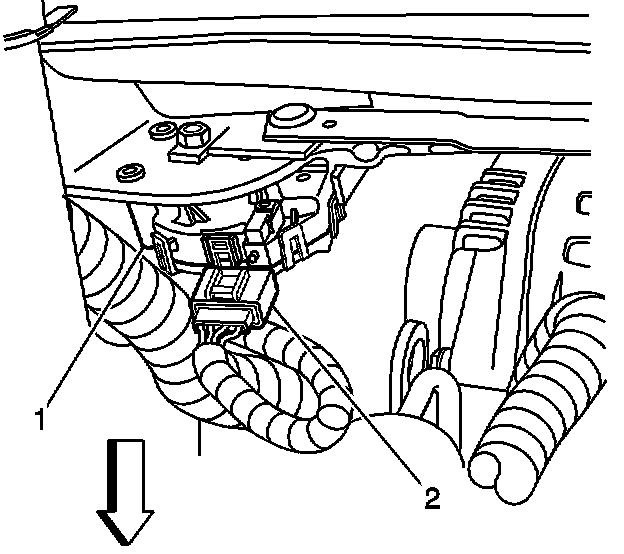 1
2