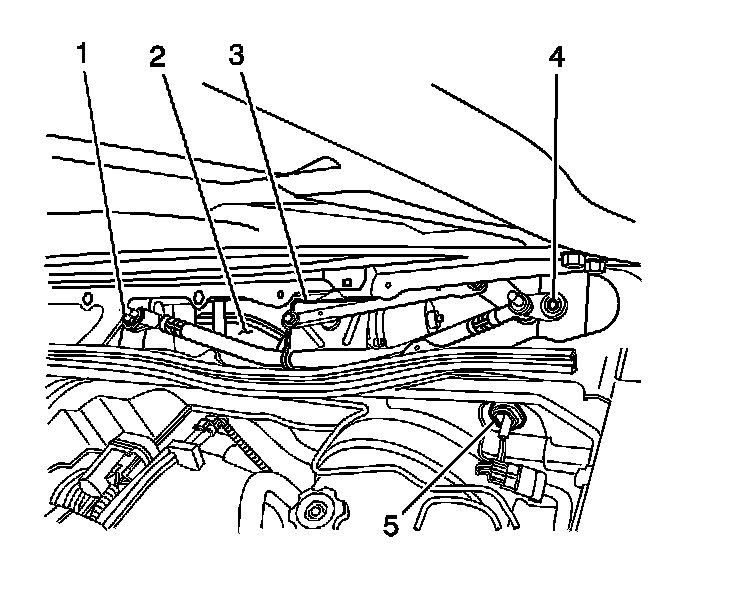 1
2
3
4
5