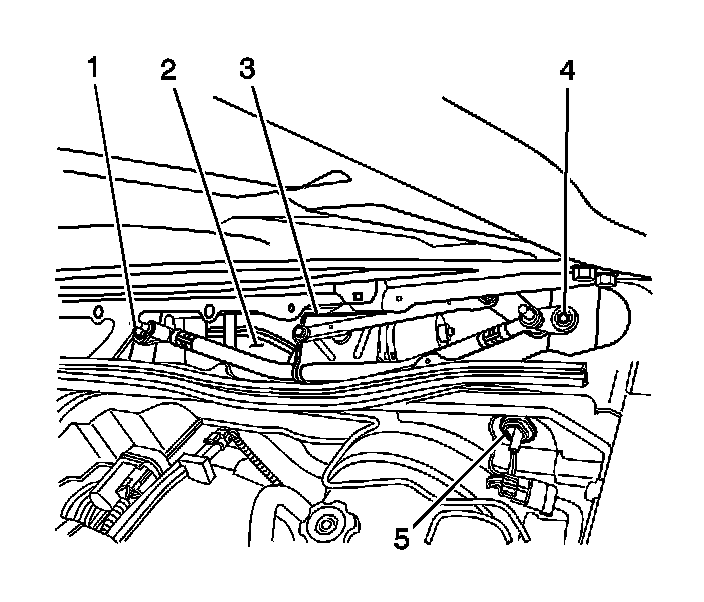 1
2
3
4
5