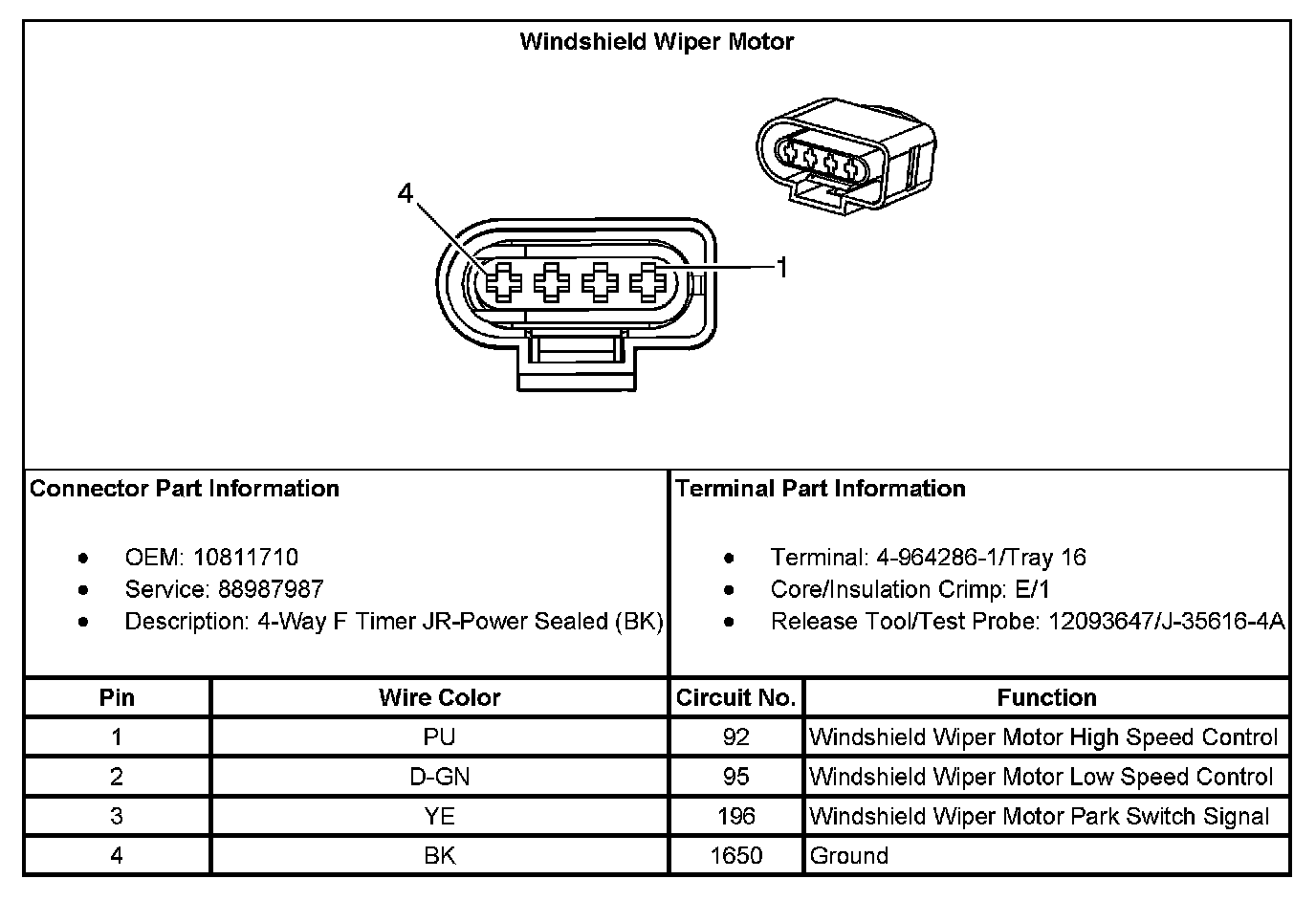 Windshield Wiper Motor

4

1

Connector Part Information

- OEM: 10811710
- Service: 88987987
- Description: 4-Way F Timer JR-Power Sealed (BK)

Terminal Part Information

- Terminal: 4-964286-1/Tray 16
- Core/Insulation Crimp: E/1
- Release Tool/Test Probe: 12093647/J-35616-4A

| Pin | Wire Color | Circuit No. | Function |
|---|---|---|---|
| 1 | PU | 92 | Windshield Wiper Motor High Speed Control |
| 2 | D-GN | 95 | Windshield Wiper Motor Low Speed Control |
| 3 | YE | 196 | Windshield Wiper Motor Park Switch Signal |
| 4 | BK | 1650 | Ground |