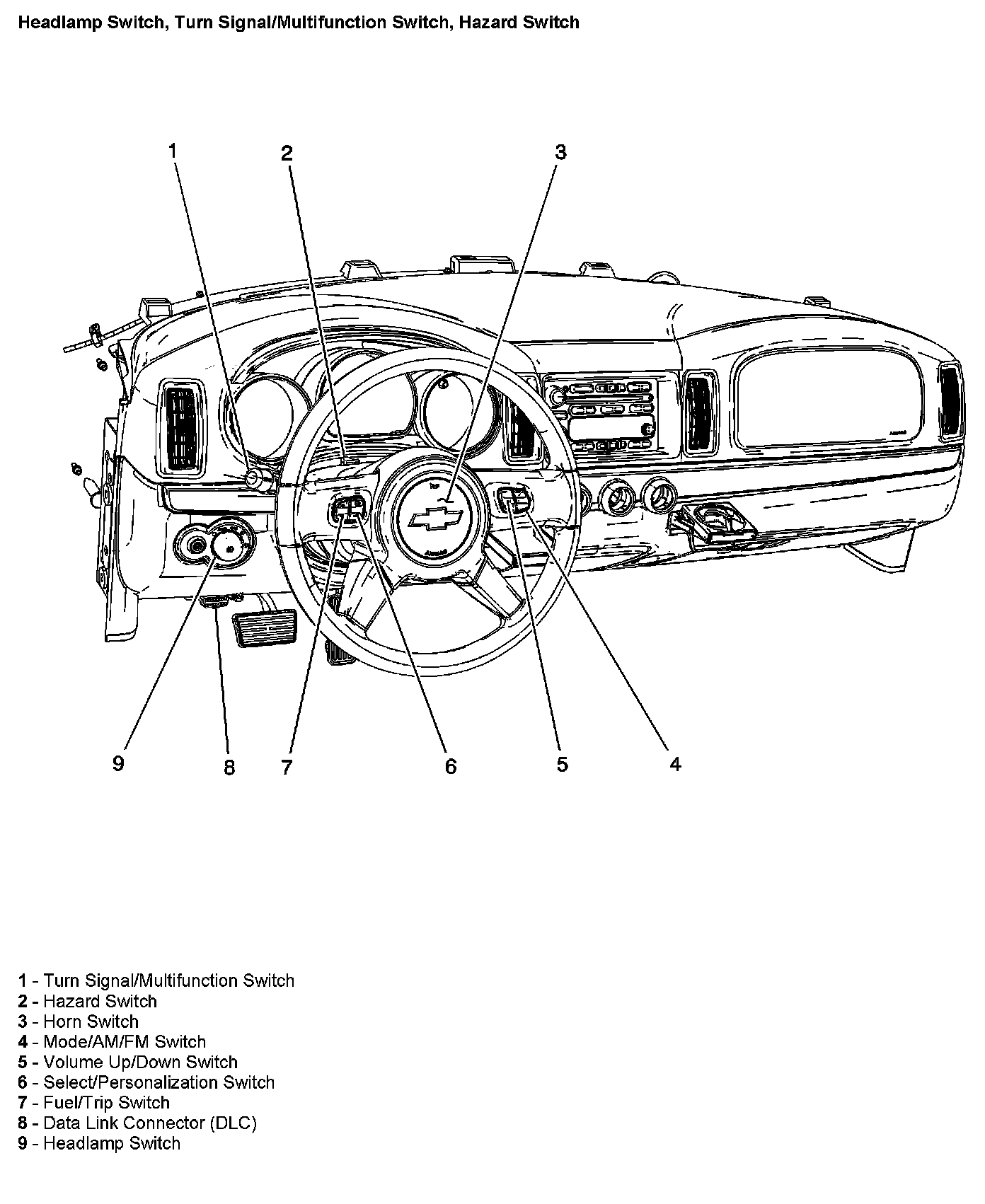 Headlamp Switch, Turn Signal/Multifunction Switch, Hazard Switch

1

2

3

9

8

7

6

5

4

1 - Turn Signal/Multifunction Switch
2 - Hazard Switch
3 - Horn Switch
4 - Mode/AM/FM Switch
5 - Volume Up/Down Switch
6 - Select/Personalization Switch
7 - Fuel/Trip Switch
8 - Data Link Connector (DLC)
9 - Headlamp Switch