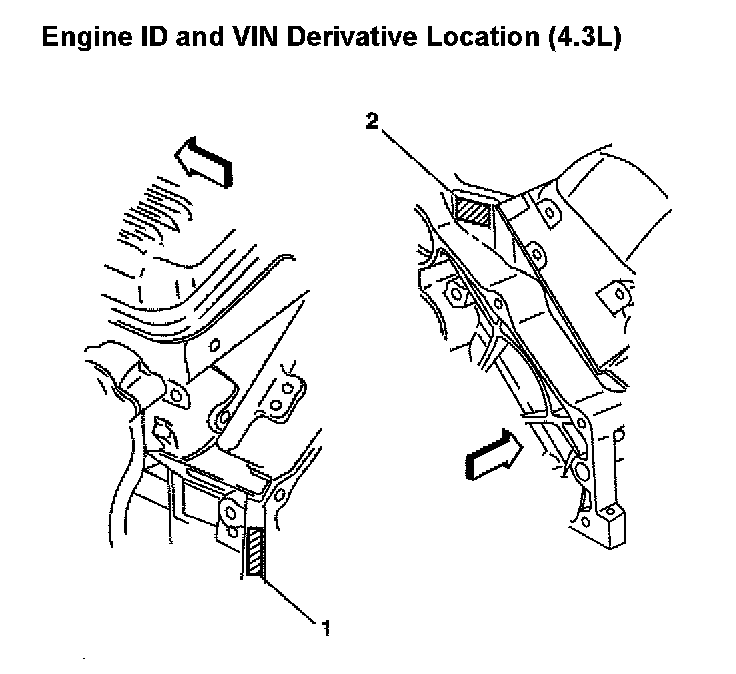 Engine ID and VIN Derivative Location (4.3L)

2

1