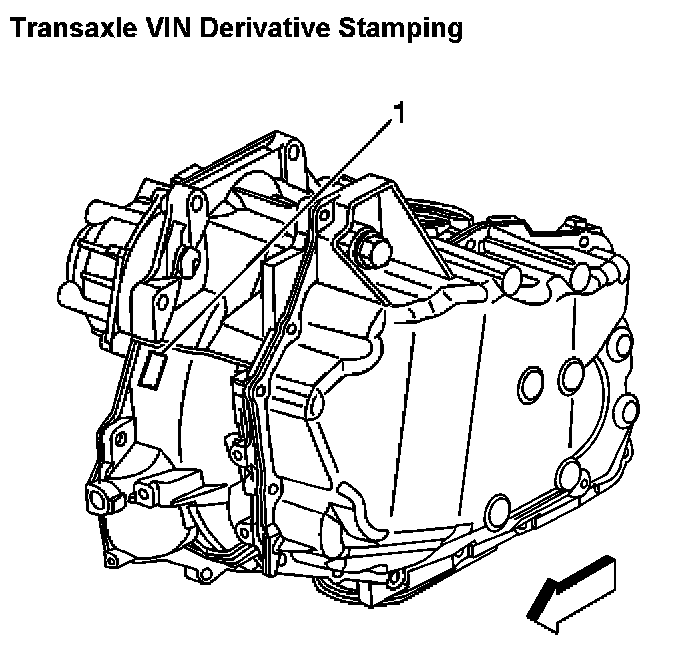 Transaxle VIN Derivative Stamping

1