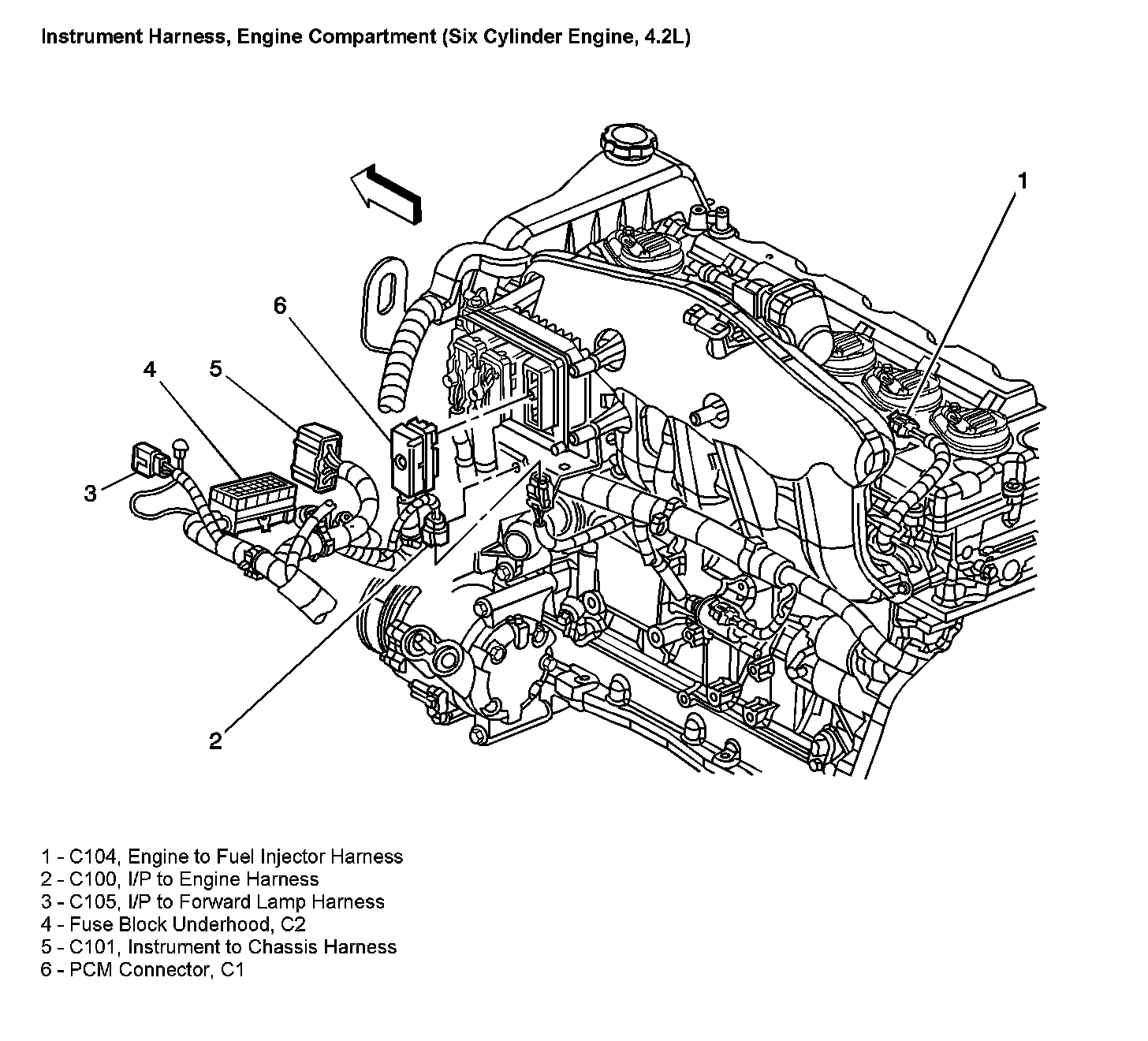 Instrument Harness, Engine Compartment (Six Cylinder Engine, 4.2L)

1

6

4

5

3

2

1 - C104, Engine to Fuel Injector Harness
2 - C100, I/P to Engine Harness
3 - C105, I/P to Forward Lamp Harness
4 - Fuse Block Underhood, C2
5 - C101, Instrument to Chassis Harness
6 - PCM Connector, C1