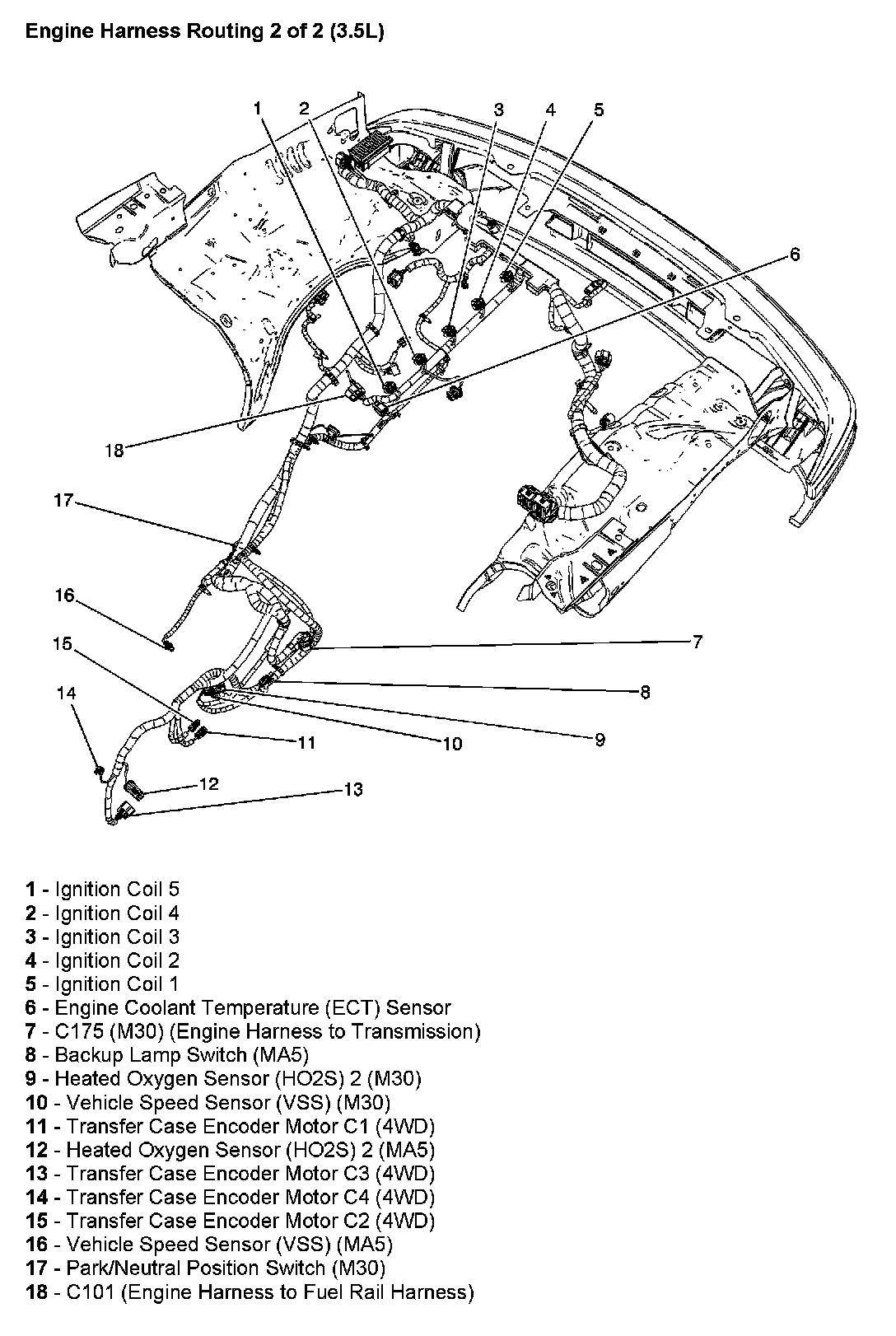 Engine Harness Routing 2 of 2 (3.5L)

1
2
3
4
5
6
18
17
16
15
14
7
8
9
10
11
12
13

1 - Ignition Coil 5
2 - Ignition Coil 4
3 - Ignition Coil 3
4 - Ignition Coil 2
5 - Ignition Coil 1
6 - Engine Coolant Temperature (ECT) Sensor
7 - C175 (M30) (Engine Harness to Transmission)
8 - Backup Lamp Switch (MA5)
9 - Heated Oxygen Sensor (HO2S) 2 (M30)
10 - Vehicle Speed Sensor (VSS) (M30)
11 - Transfer Case Encoder Motor C1 (4WD)
12 - Heated Oxygen Sensor (HO2S) 2 (MA5)
13 - Transfer Case Encoder Motor C3 (4WD)
14 - Transfer Case Encoder Motor C4 (4WD)
15 - Transfer Case Encoder Motor C2 (4WD)
16 - Vehicle Speed Sensor (VSS) (MA5)
17 - Park/Neutral Position Switch (M30)
18 - C101 (Engine Harness to Fuel Rail Harness)