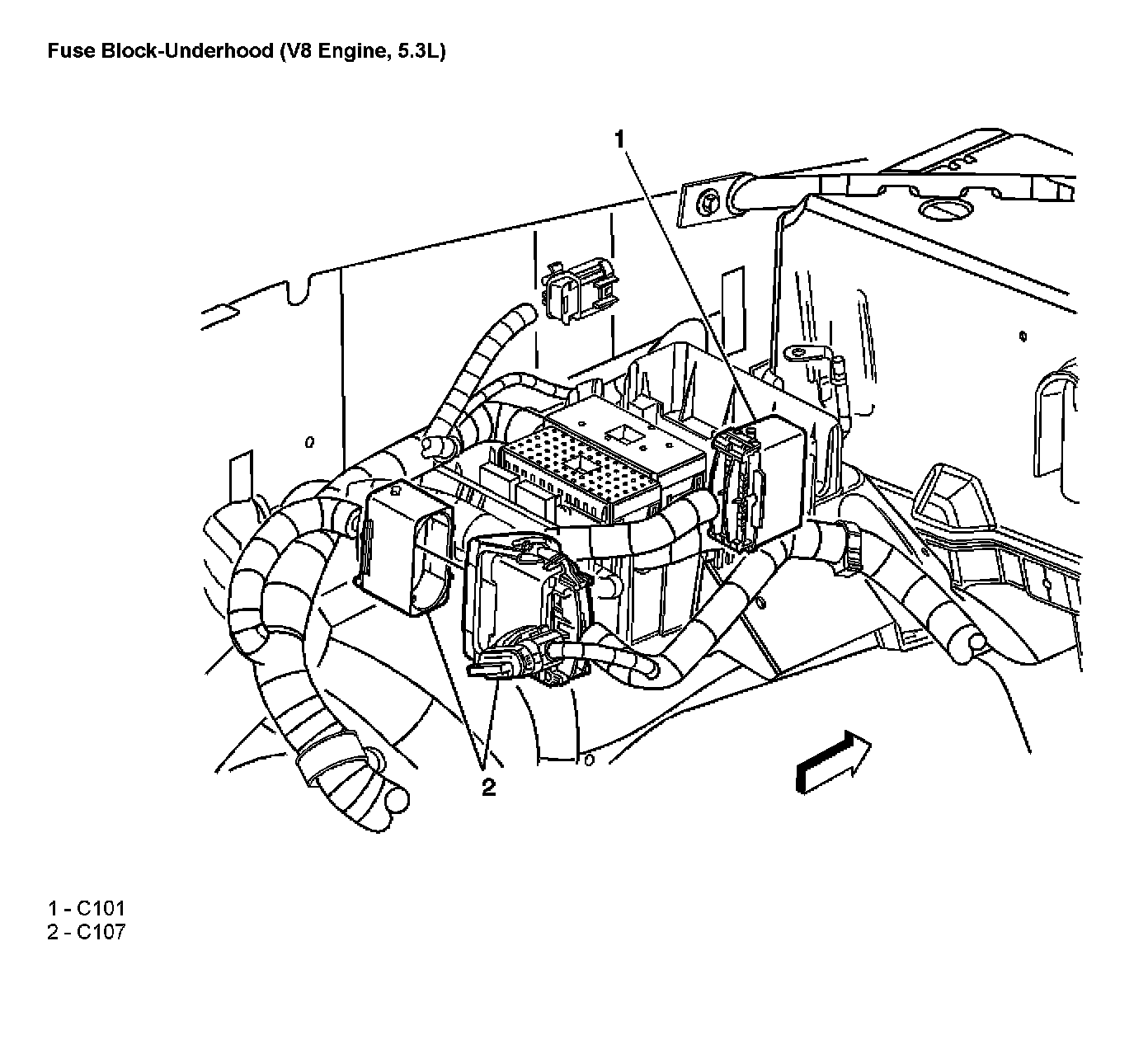 Fuse Block-Underhood (V8 Engine, 5.3L)

1

2

1 - C101
2 - C107