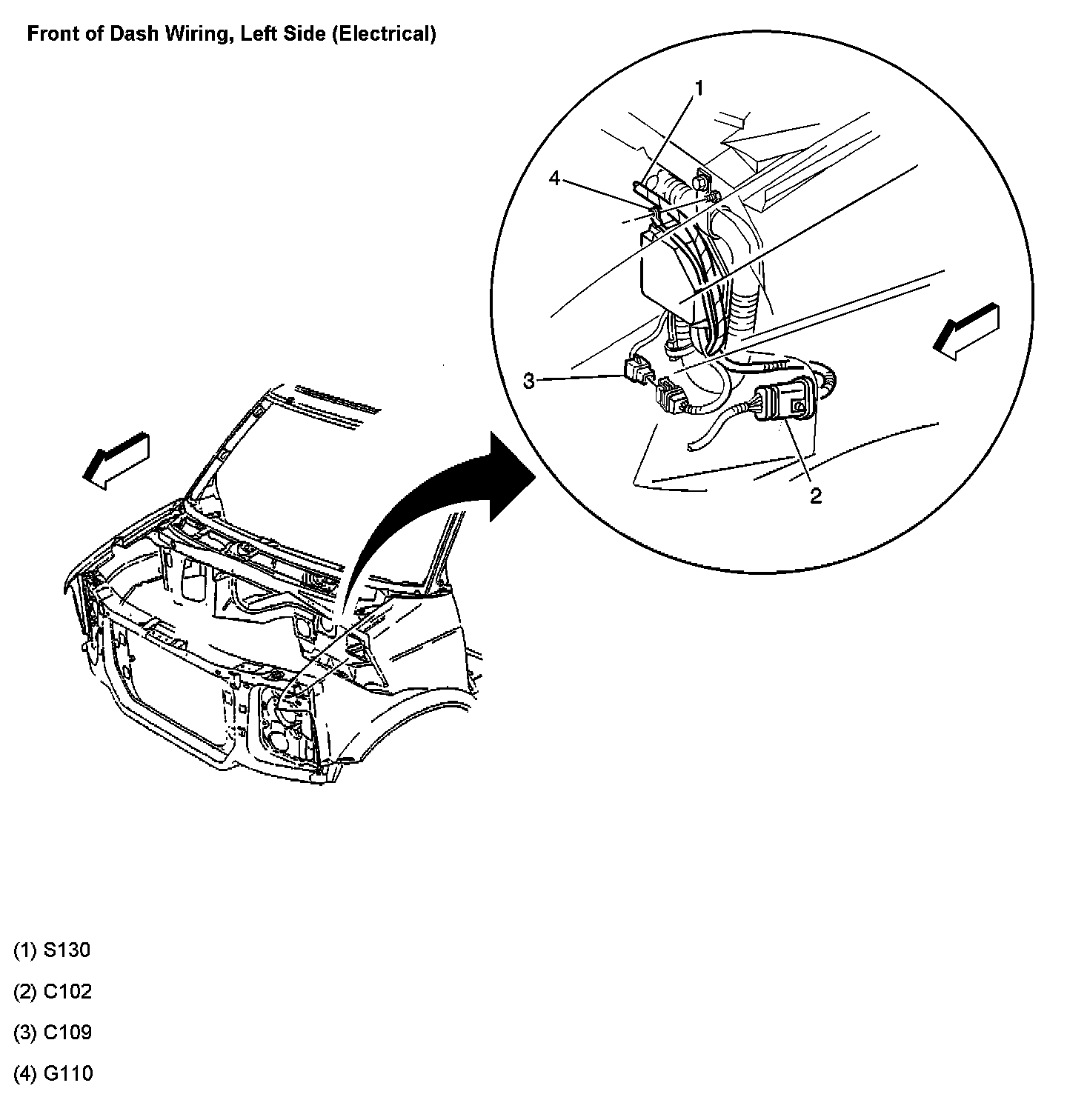 Front of Dash Wiring, Left Side (Electrical)

1
4
3
2

(1) S130

(2) C102

(3) C109

(4) G110