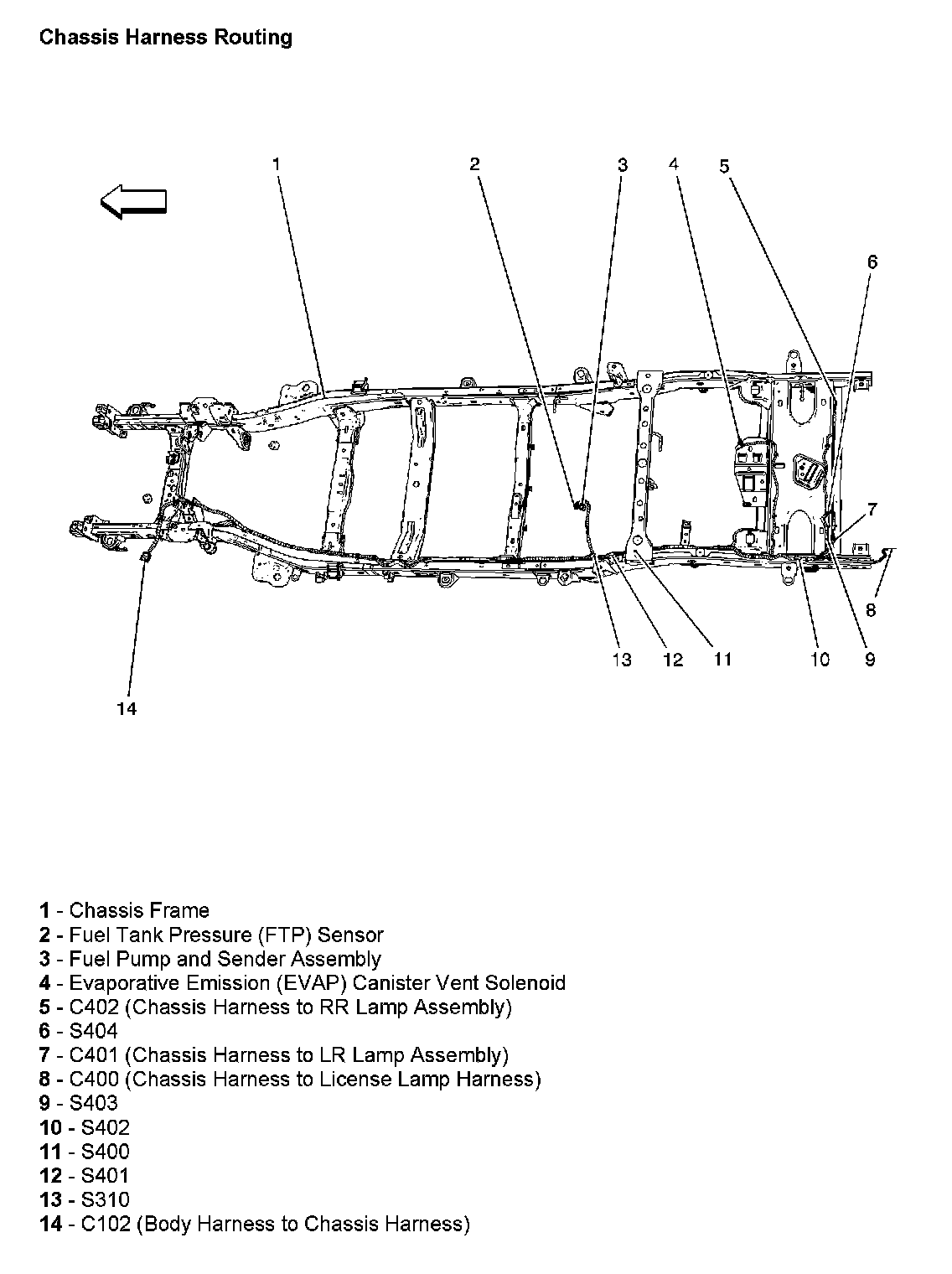 Chassis Harness Routing

1 2 3 4 5 6 7 8 9 10 11 12 13 14

1 - Chassis Frame
2 - Fuel Tank Pressure (FTP) Sensor
3 - Fuel Pump and Sender Assembly
4 - Evaporative Emission (EVAP) Canister Vent Solenoid
5 - C402 (Chassis Harness to RR Lamp Assembly)
6 - S404
7 - C401 (Chassis Harness to LR Lamp Assembly)
8 - C400 (Chassis Harness to License Lamp Harness)
9 - S403
10 - S402
11 - S400
12 - S401
13 - S310
14 - C102 (Body Harness to Chassis Harness)