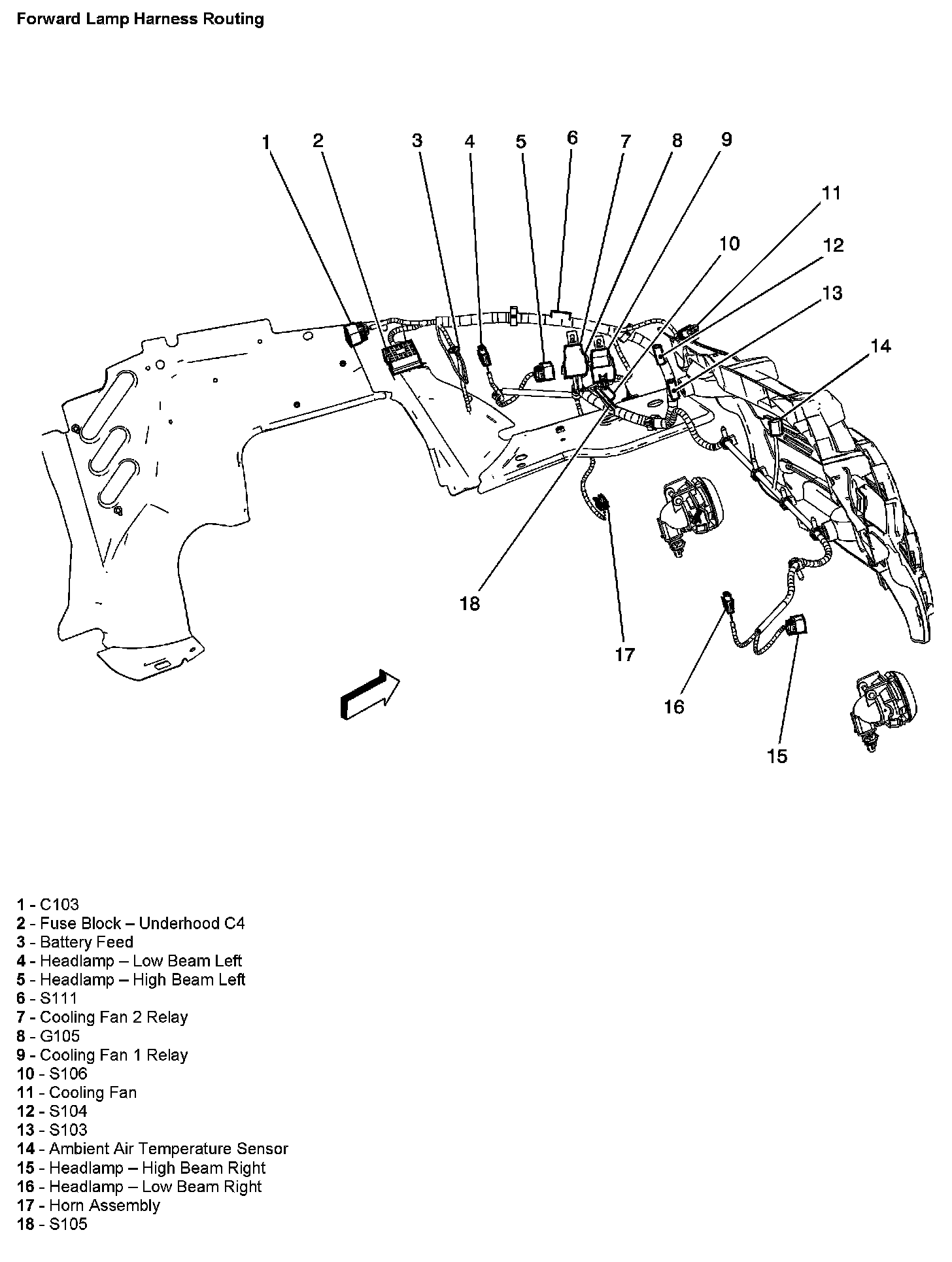 Forward Lamp Harness Routing

1
2
3
4
5
6
7
8
9
11
10
12
13
14
18
17
16
15

1 - C103
2 - Fuse Block – Underhood C4
3 - Battery Feed
4 - Headlamp – Low Beam Left
5 - Headlamp – High Beam Left
6 - S111
7 - Cooling Fan 2 Relay
8 - G105
9 - Cooling Fan 1 Relay
10 - S106
11 - Cooling Fan
12 - S104
13 - S103
14 - Ambient Air Temperature Sensor
15 - Headlamp – High Beam Right
16 - Headlamp – Low Beam Right
17 - Horn Assembly
18 - S105