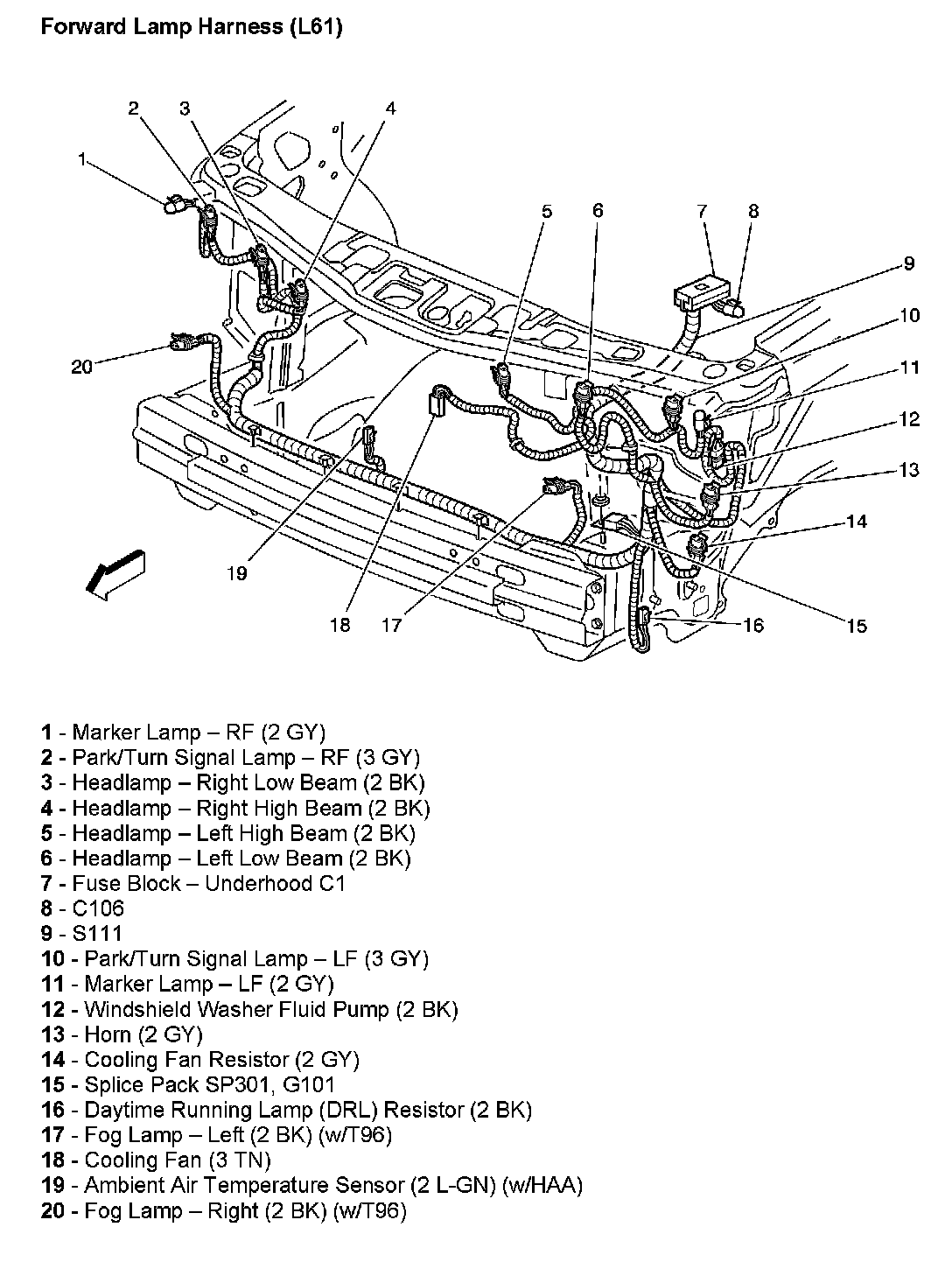 Forward Lamp Harness (L61)

2
3
4
1
5
6
7
8
9
10
11
12
13
14
20
19
18
17
16
15

1 - Marker Lamp – RF (2 GY)
2 - Park/Turn Signal Lamp – RF (3 GY)
3 - Headlamp – Right Low Beam (2 BK)
4 - Headlamp – Right High Beam (2 BK)
5 - Headlamp – Left High Beam (2 BK)
6 - Headlamp – Left Low Beam (2 BK)
7 - Fuse Block – Underhood C1
8 - C106
9 - S111
10 - Park/Turn Signal Lamp – LF (3 GY)
11 - Marker Lamp – LF (2 GY)
12 - Windshield Washer Fluid Pump (2 BK)
13 - Horn (2 GY)
14 - Cooling Fan Resistor (2 GY)
15 - Splice Pack SP301, G101
16 - Daytime Running Lamp (DRL) Resistor (2 BK)
17 - Fog Lamp – Left (2 BK) (w/T96)
18 - Cooling Fan (3 TN)
19 - Ambient Air Temperature Sensor (2 L-GN) (w/HAA)
20 - Fog Lamp – Right (2 BK) (w/T96)