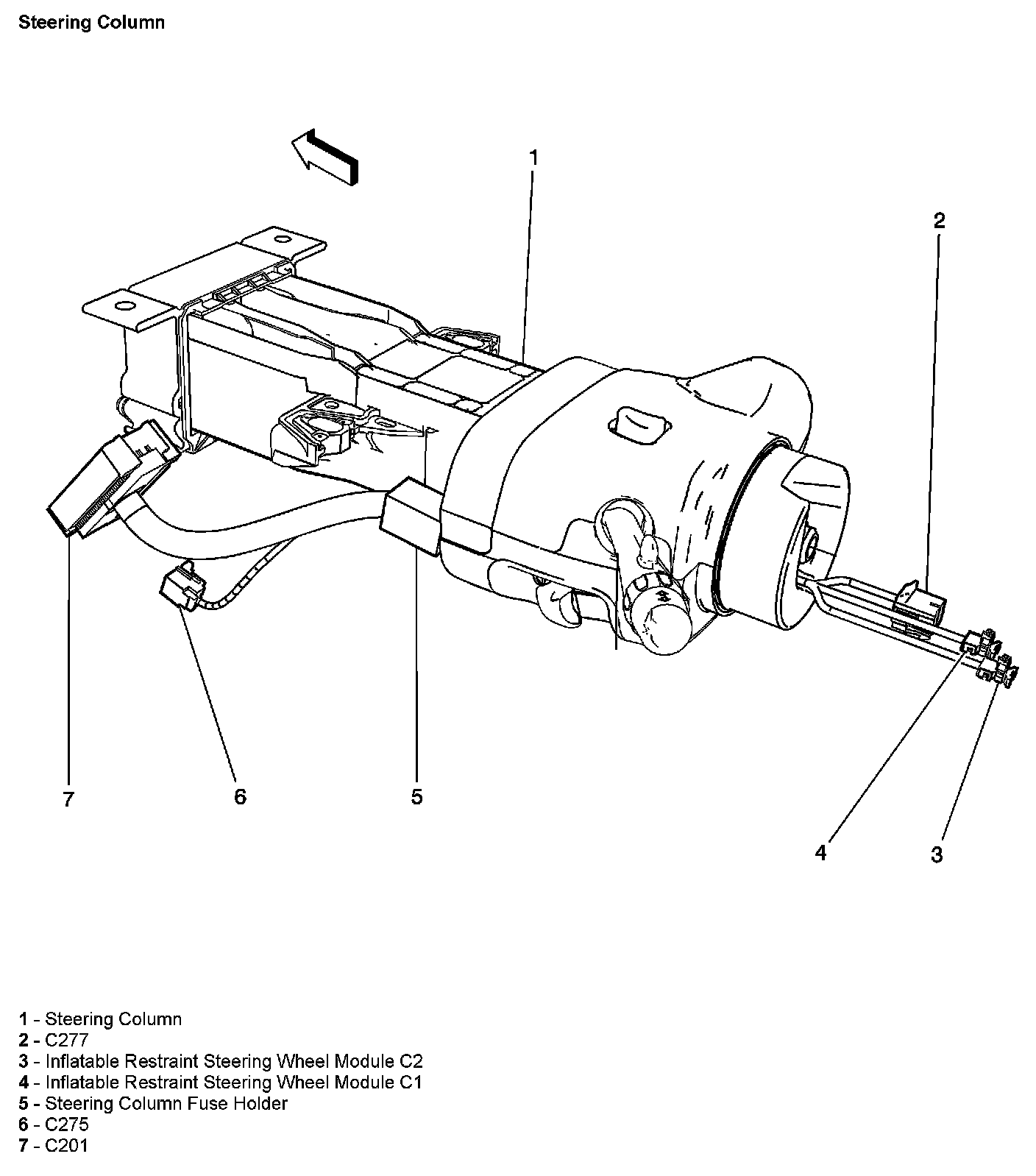 Steering Column

1

2

7

6

5

4

3

1 - Steering Column
2 - C277
3 - Inflatable Restraint Steering Wheel Module C2
4 - Inflatable Restraint Steering Wheel Module C1
5 - Steering Column Fuse Holder
6 - C275
7 - C201