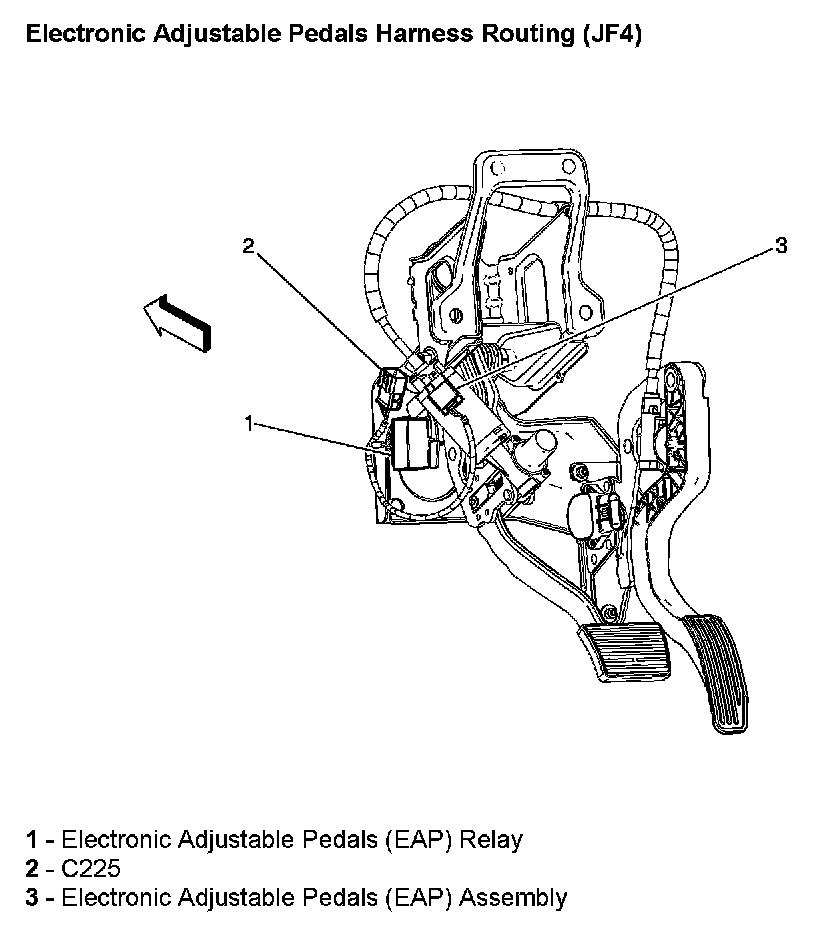 Electronic Adjustable Pedals Harness Routing (JF4)

2

3

1

1 - Electronic Adjustable Pedals (EAP) Relay
2 - C225
3 - Electronic Adjustable Pedals (EAP) Assembly