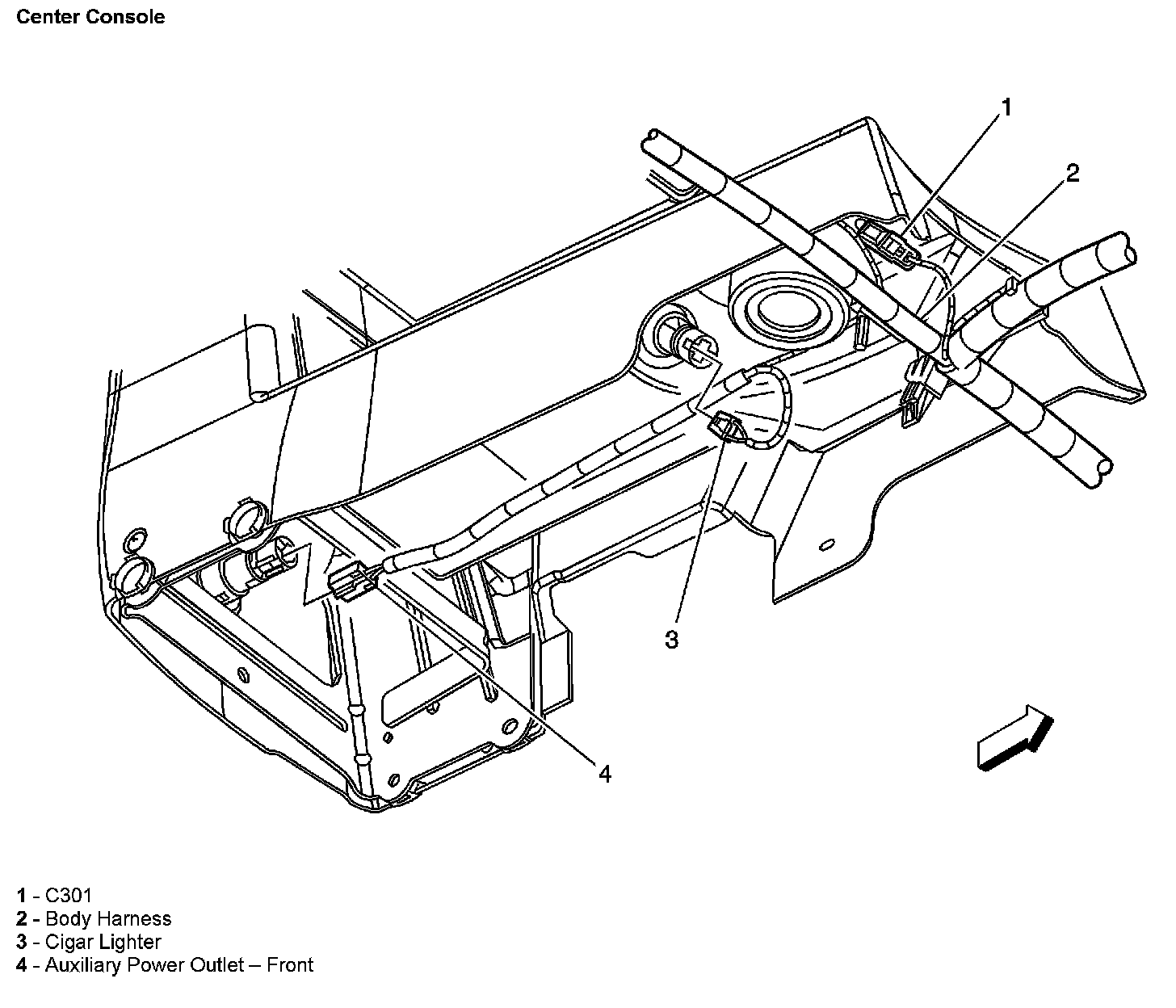 Center Console

1

2

3

4

1 - C301
2 - Body Harness
3 - Cigar Lighter
4 - Auxiliary Power Outlet – Front