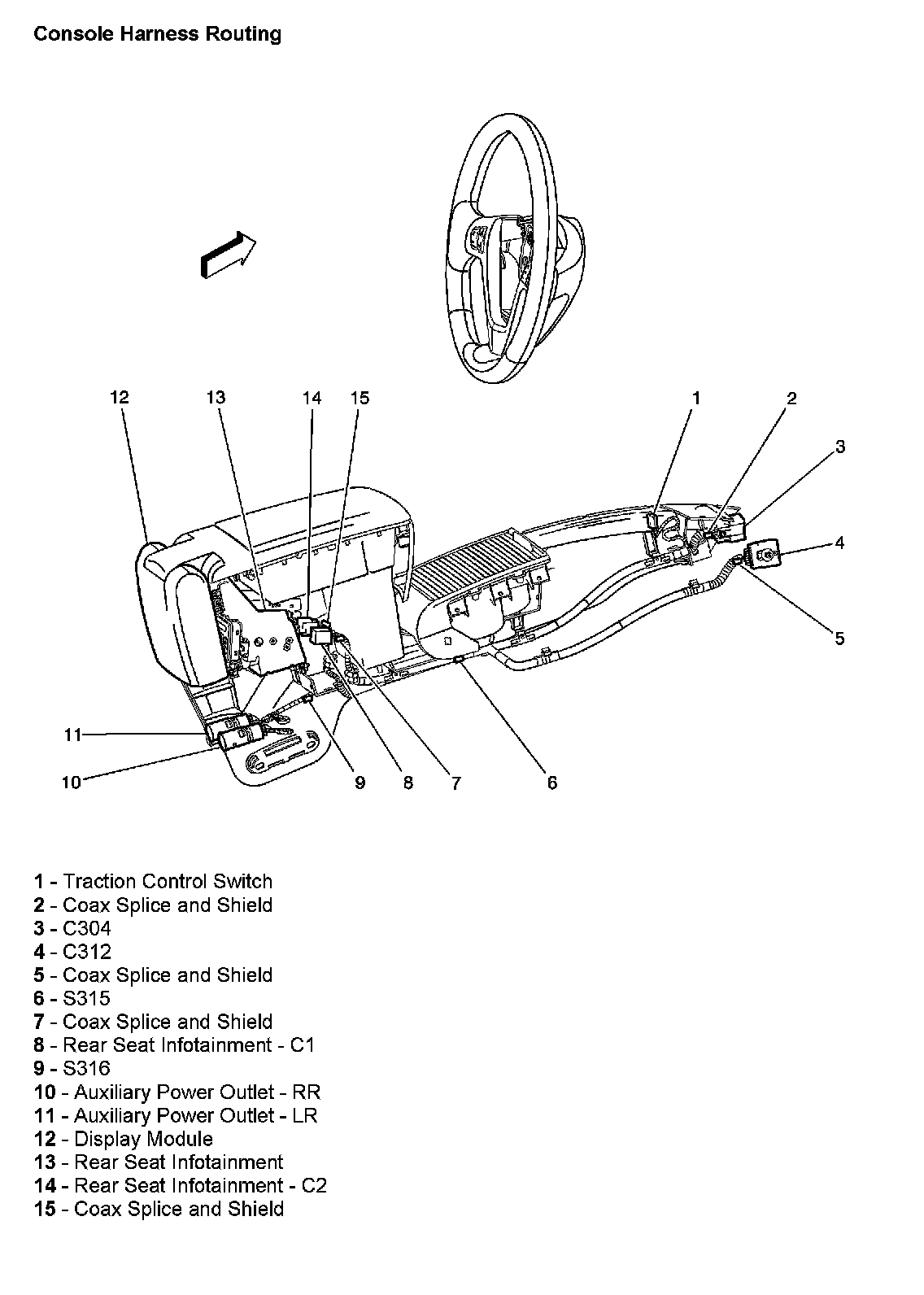 Console Harness Routing

12 13 14 15 1 2 3 4 5 11 10 9 8 7 6

1 - Traction Control Switch
2 - Coax Splice and Shield
3 - C304
4 - C312
5 - Coax Splice and Shield
6 - S315
7 - Coax Splice and Shield
8 - Rear Seat Infotainment - C1
9 - S316
10 - Auxiliary Power Outlet - RR
11 - Auxiliary Power Outlet - LR
12 - Display Module
13 - Rear Seat Infotainment
14 - Rear Seat Infotainment - C2
15 - Coax Splice and Shield