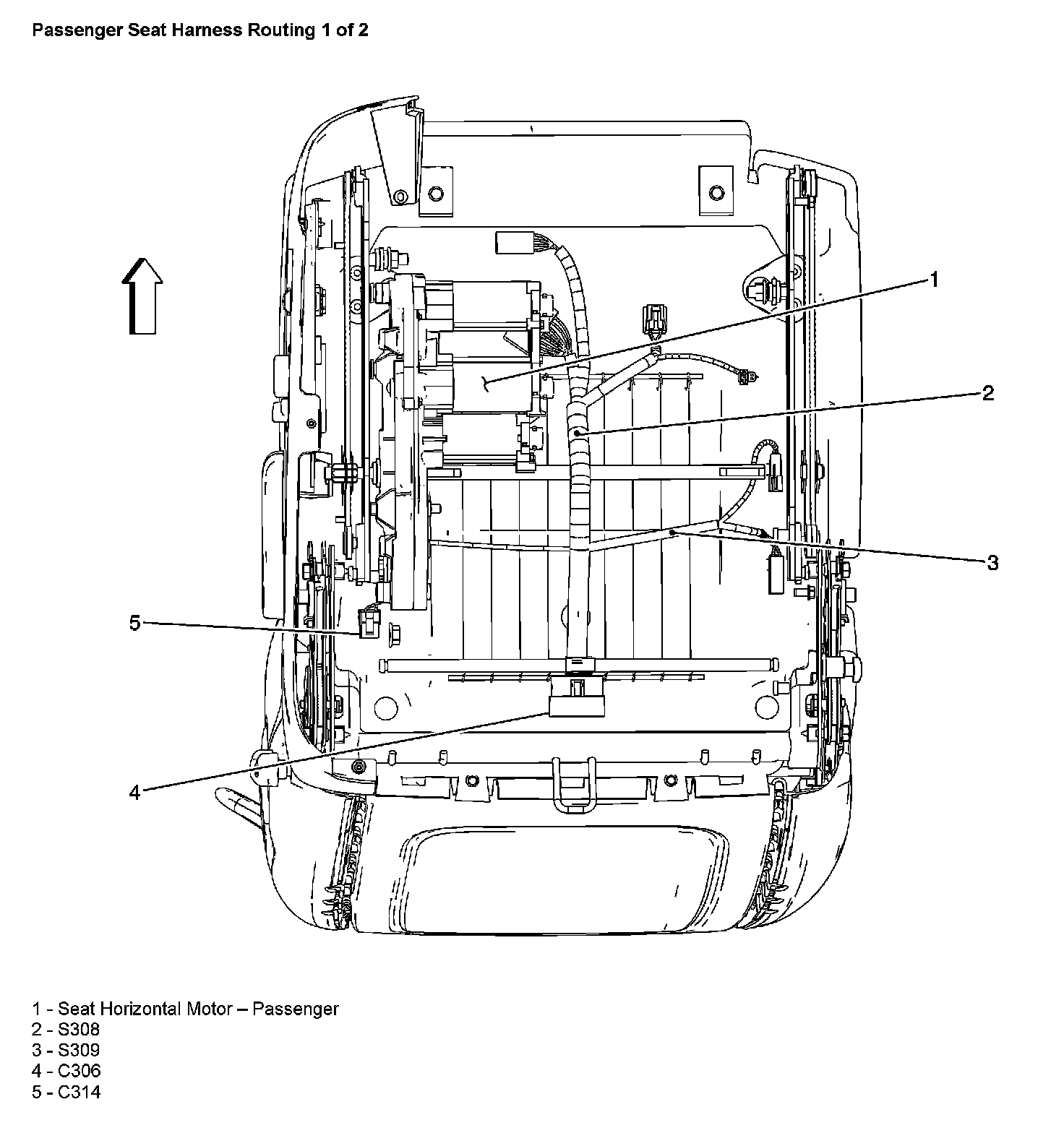 Passenger Seat Harness Routing 1 of 2

1

2

3

5

4

1 - Seat Horizontal Motor – Passenger
2 - S308
3 - S309
4 - C306
5 - C314