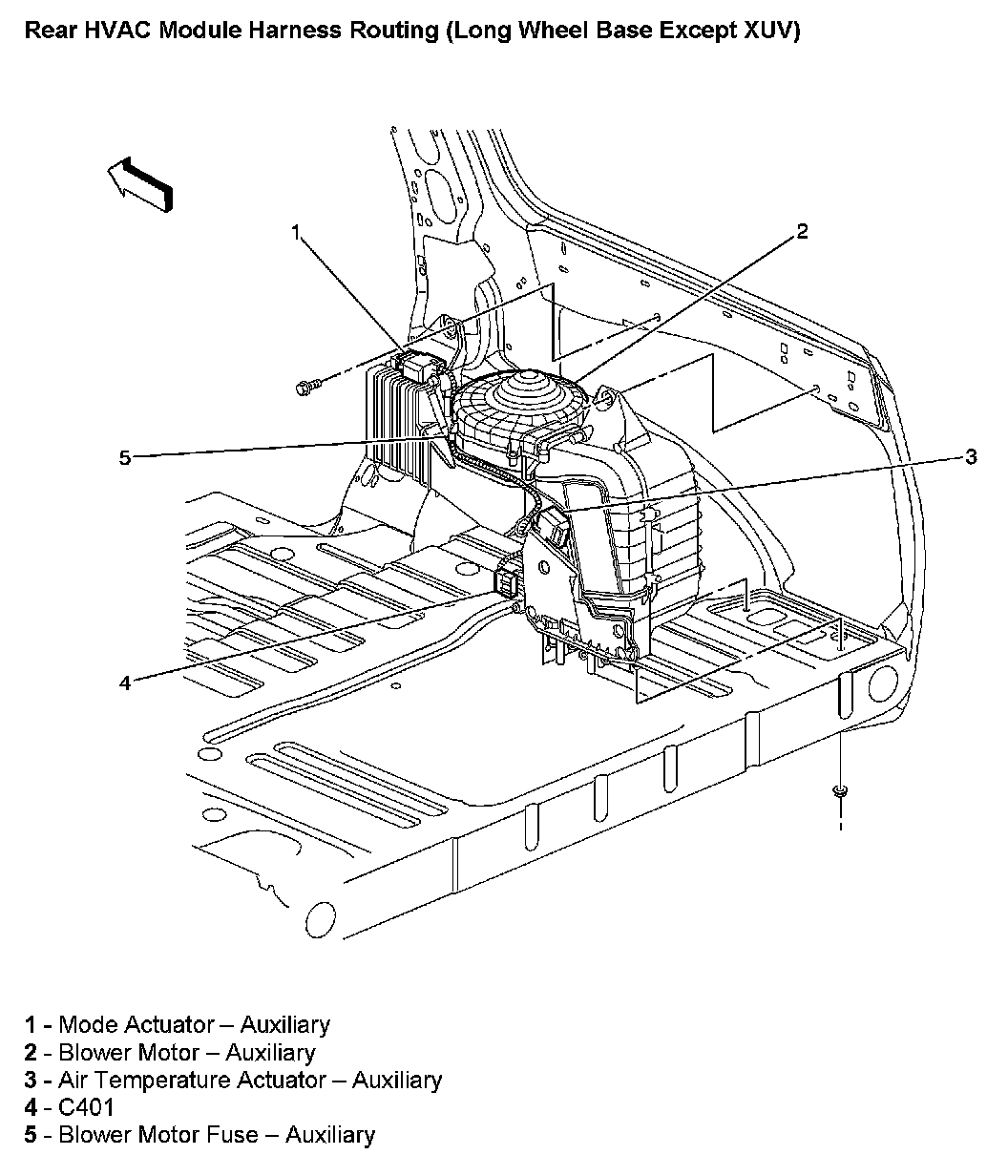 Rear HVAC Module Harness Routing (Long Wheel Base Except XUV)

1

2

5

3

4

1 - Mode Actuator – Auxiliary
2 - Blower Motor – Auxiliary
3 - Air Temperature Actuator – Auxiliary
4 - C401
5 - Blower Motor Fuse – Auxiliary