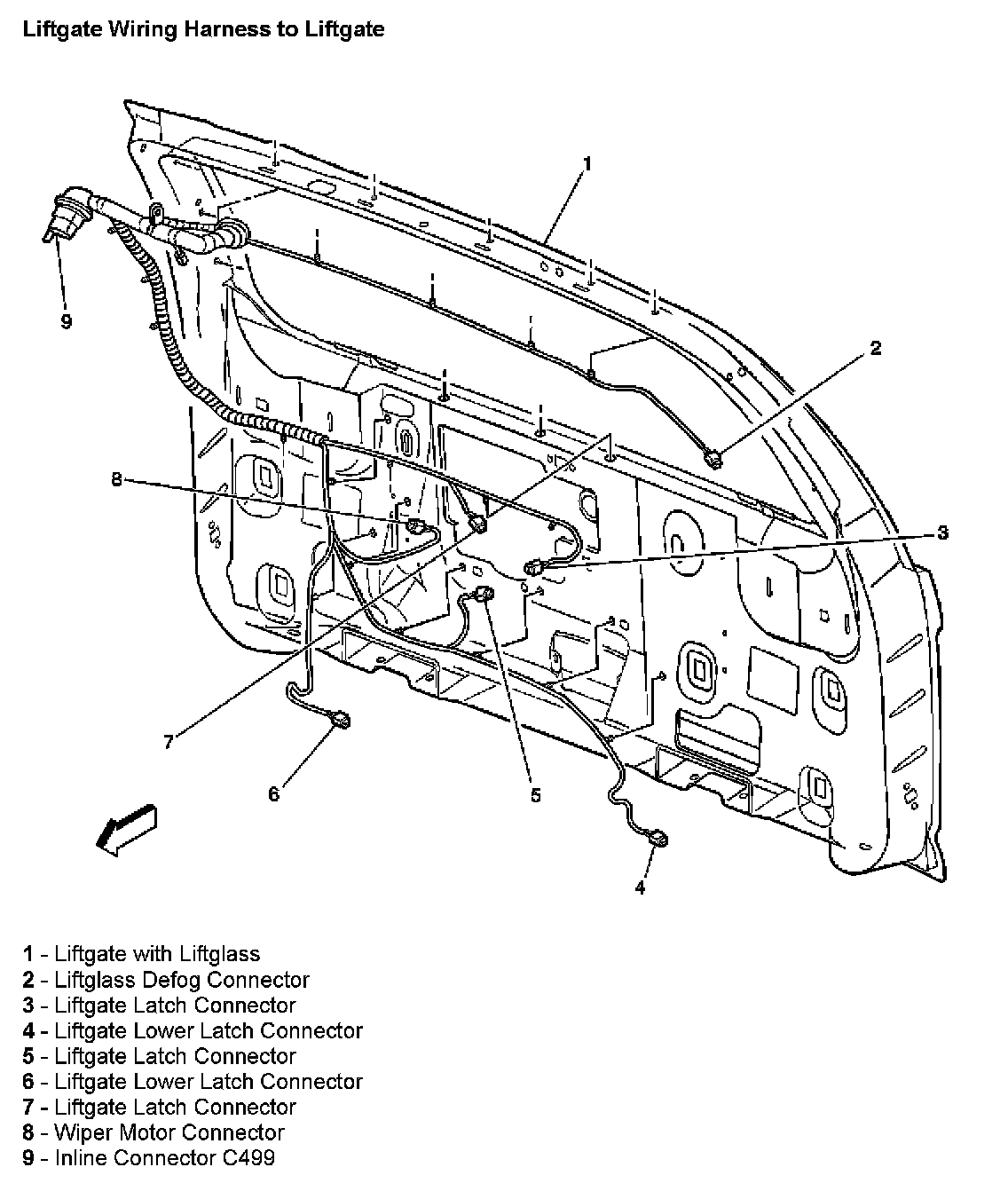 Liftgate Wiring Harness to Liftgate

1

9

2

8

3

7

6

5

4

1 - Liftgate with Liftglass
2 - Liftglass Defog Connector
3 - Liftgate Latch Connector
4 - Liftgate Lower Latch Connector
5 - Liftgate Latch Connector
6 - Liftgate Lower Latch Connector
7 - Liftgate Latch Connector
8 - Wiper Motor Connector
9 - Inline Connector C499