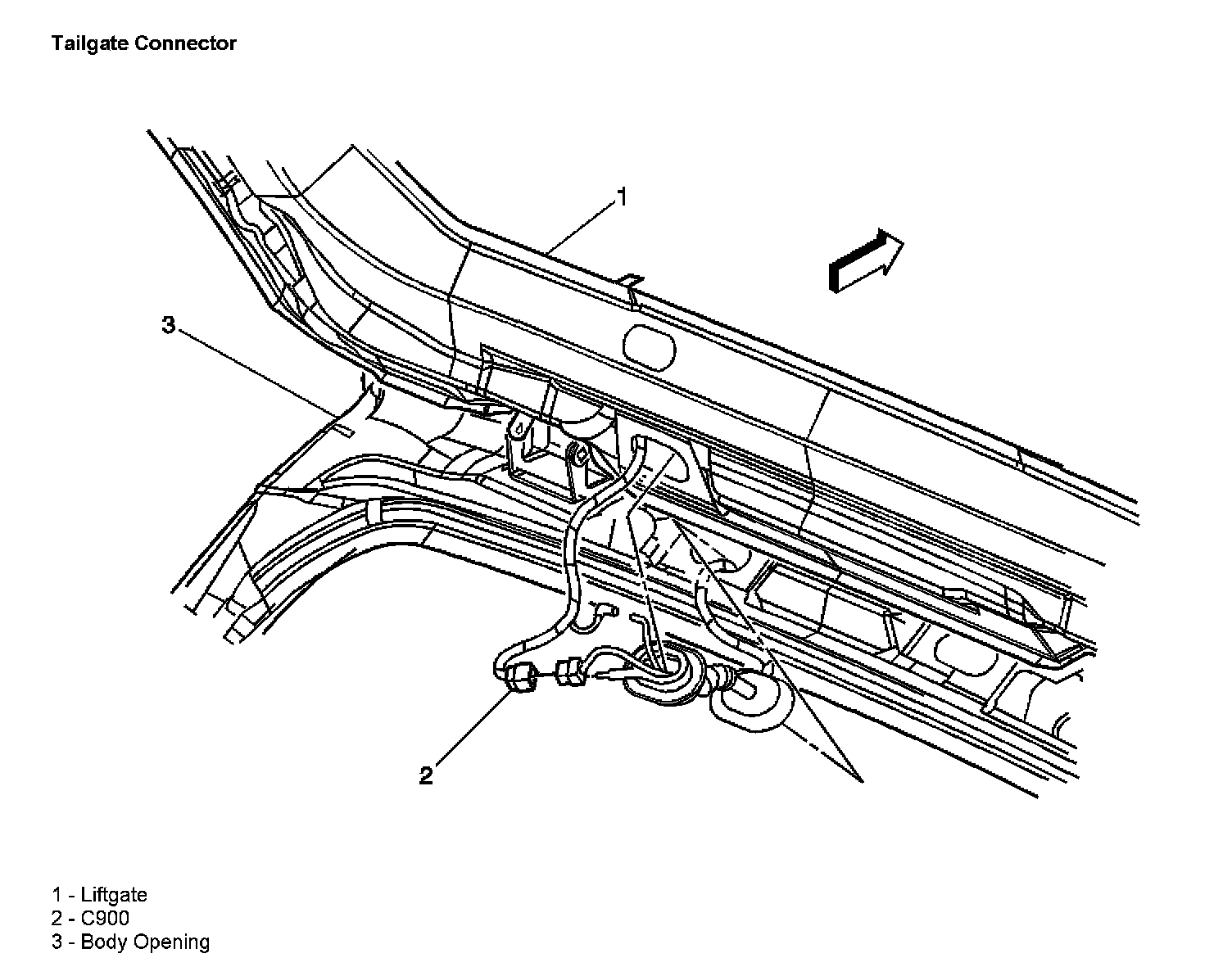 Tailgate Connector

1

3

2

1 - Liftgate
2 - C900
3 - Body Opening