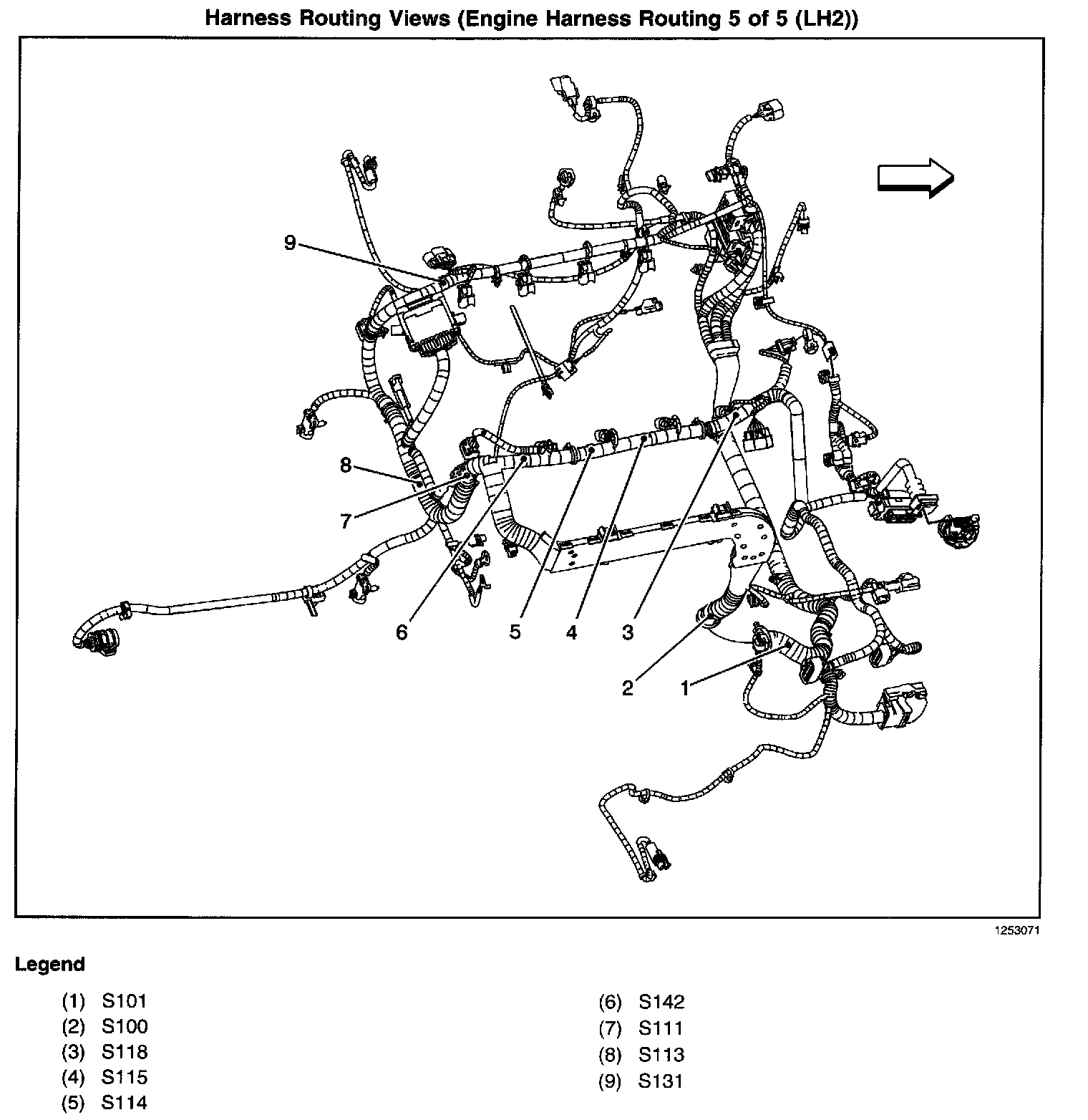 Harness Routing Views (Engine Harness Routing 5 of 5 (LH2))

9

8

7

6

5

4

3

2

1

1253071

Legend

(1) S101
(2) S100
(3) S118
(4) S115
(5) S114

(6) S142
(7) S111
(8) S113
(9) S131