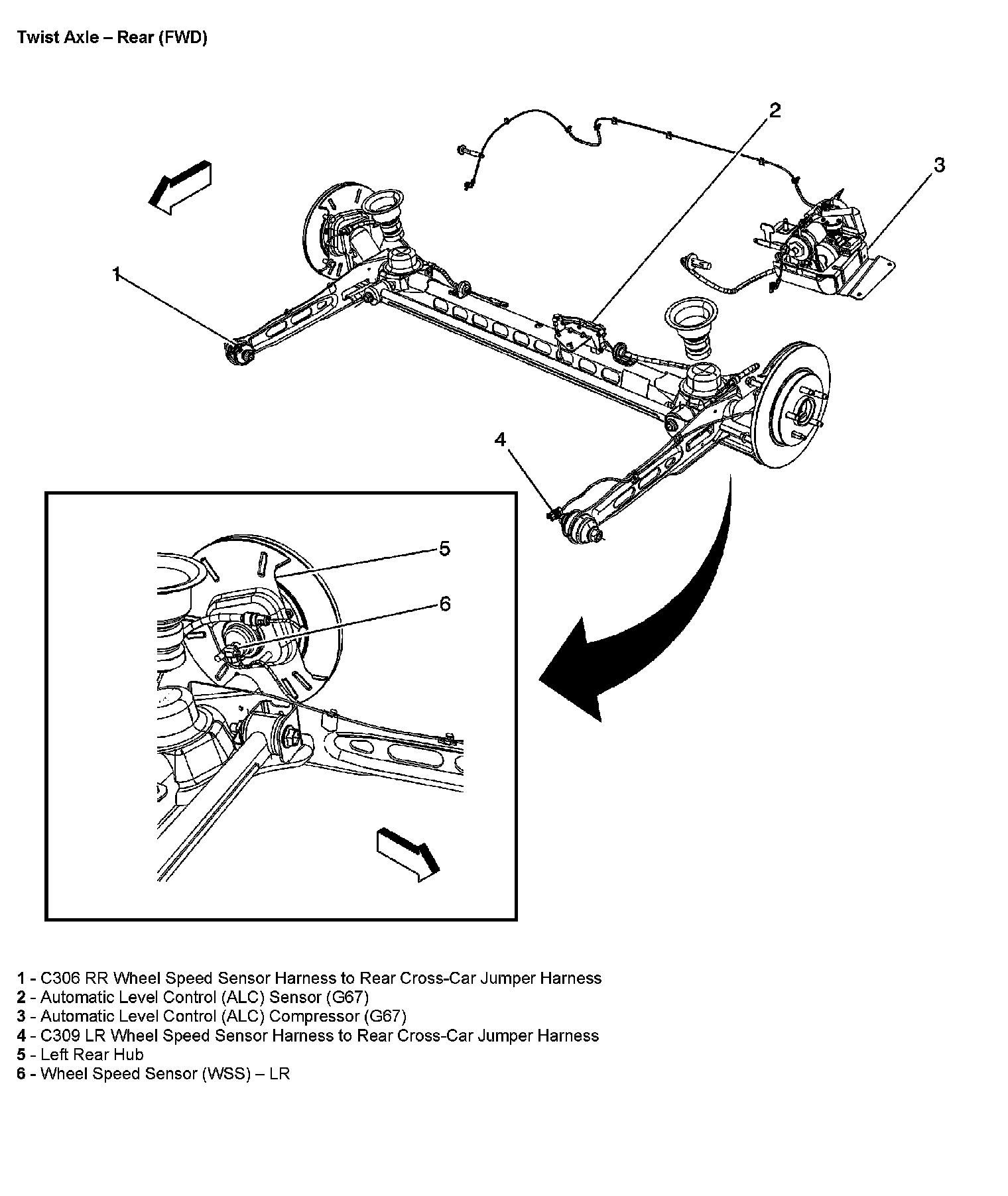 Twist Axle – Rear (FWD)

2

3

1

4

5

6

1 - C306 RR Wheel Speed Sensor Harness to Rear Cross-Car Jumper Harness
2 - Automatic Level Control (ALC) Sensor (G67)
3 - Automatic Level Control (ALC) Compressor (G67)
4 - C309 LR Wheel Speed Sensor Harness to Rear Cross-Car Jumper Harness
5 - Left Rear Hub
6 - Wheel Speed Sensor (WSS) – LR