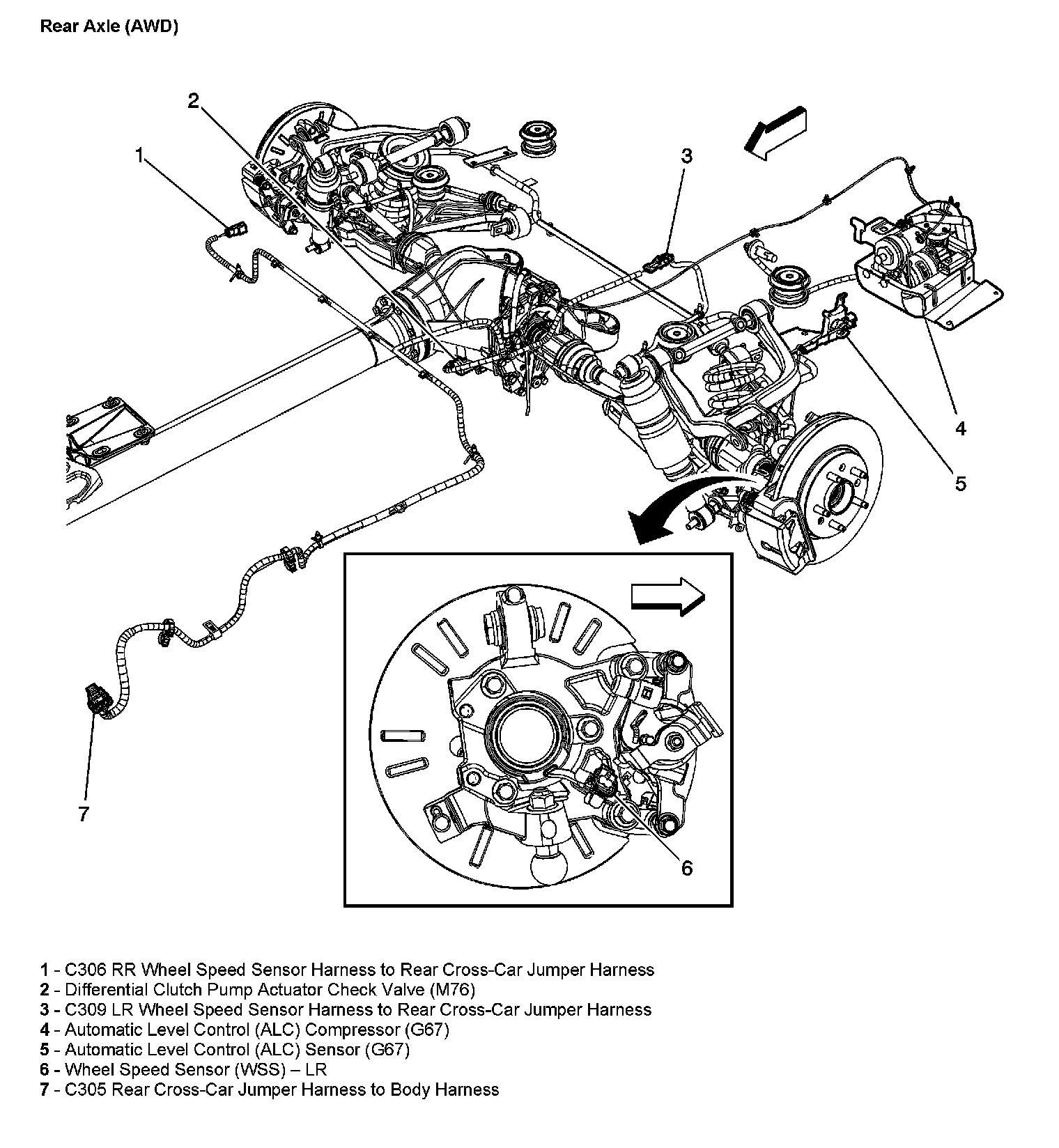 Rear Axle (AWD)

2

1

3

4

5

6

7

1 - C306 RR Wheel Speed Sensor Harness to Rear Cross-Car Jumper Harness
2 - Differential Clutch Pump Actuator Check Valve (M76)
3 - C309 LR Wheel Speed Sensor Harness to Rear Cross-Car Jumper Harness
4 - Automatic Level Control (ALC) Compressor (G67)
5 - Automatic Level Control (ALC) Sensor (G67)
6 - Wheel Speed Sensor (WSS) – LR
7 - C305 Rear Cross-Car Jumper Harness to Body Harness