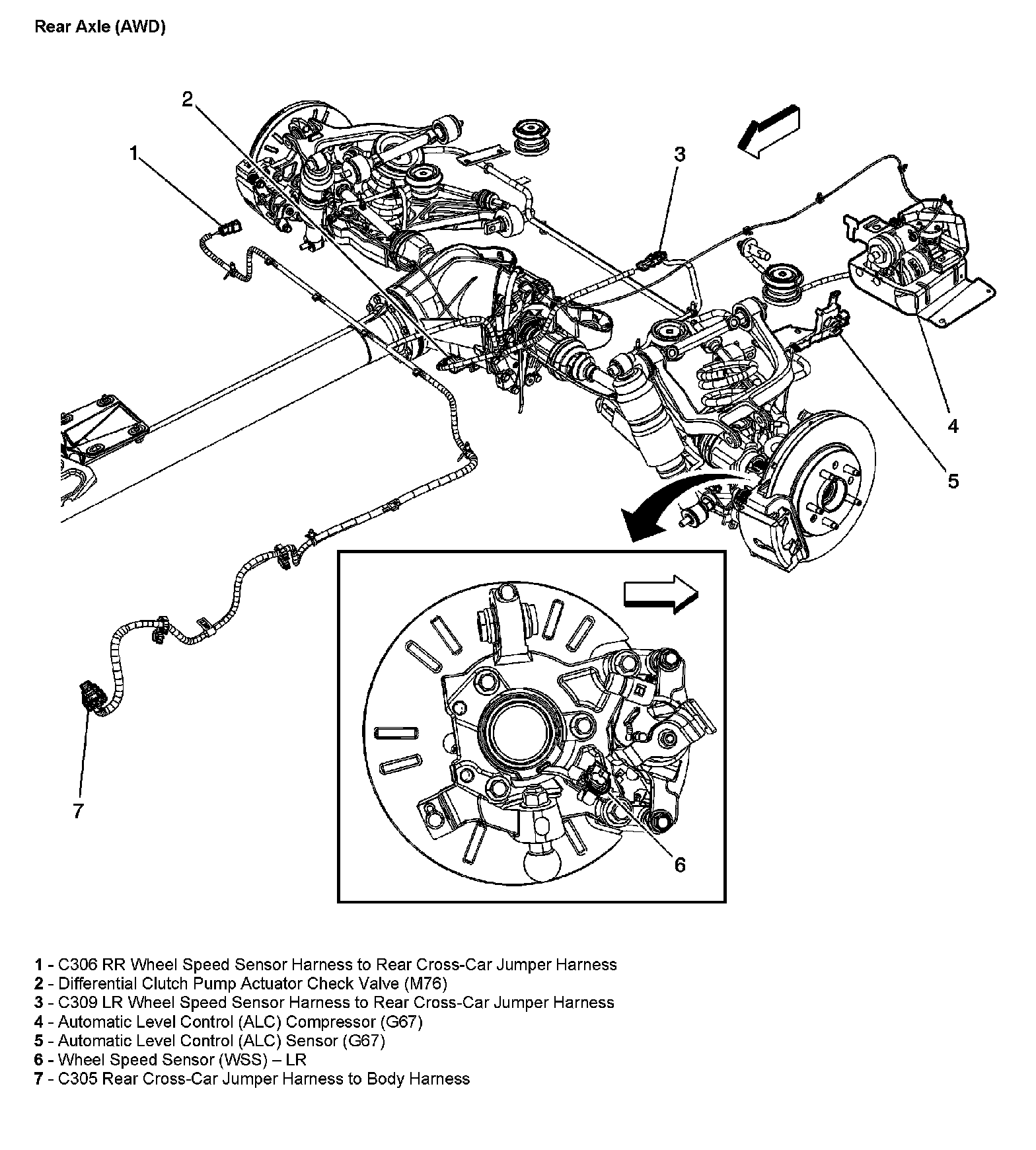 Rear Axle (AWD)

2

1

3

4

5

7

6

1 - C306 RR Wheel Speed Sensor Harness to Rear Cross-Car Jumper Harness
2 - Differential Clutch Pump Actuator Check Valve (M76)
3 - C309 LR Wheel Speed Sensor Harness to Rear Cross-Car Jumper Harness
4 - Automatic Level Control (ALC) Compressor (G67)
5 - Automatic Level Control (ALC) Sensor (G67)
6 - Wheel Speed Sensor (WSS) – LR
7 - C305 Rear Cross-Car Jumper Harness to Body Harness