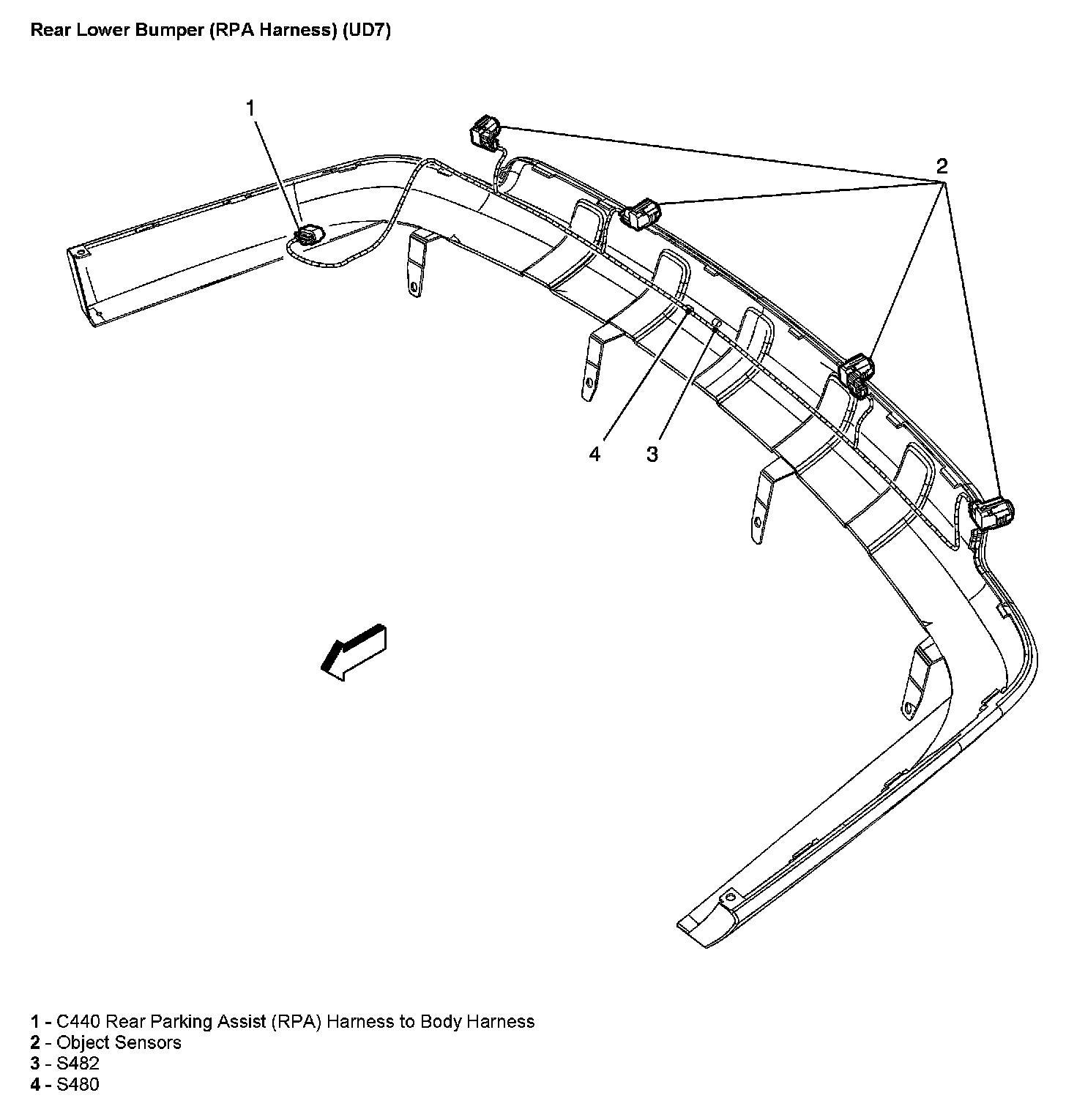 Rear Lower Bumper (RPA Harness) (UD7)

1

2

4

3

1 - C440 Rear Parking Assist (RPA) Harness to Body Harness
2 - Object Sensors
3 - S482
4 - S480