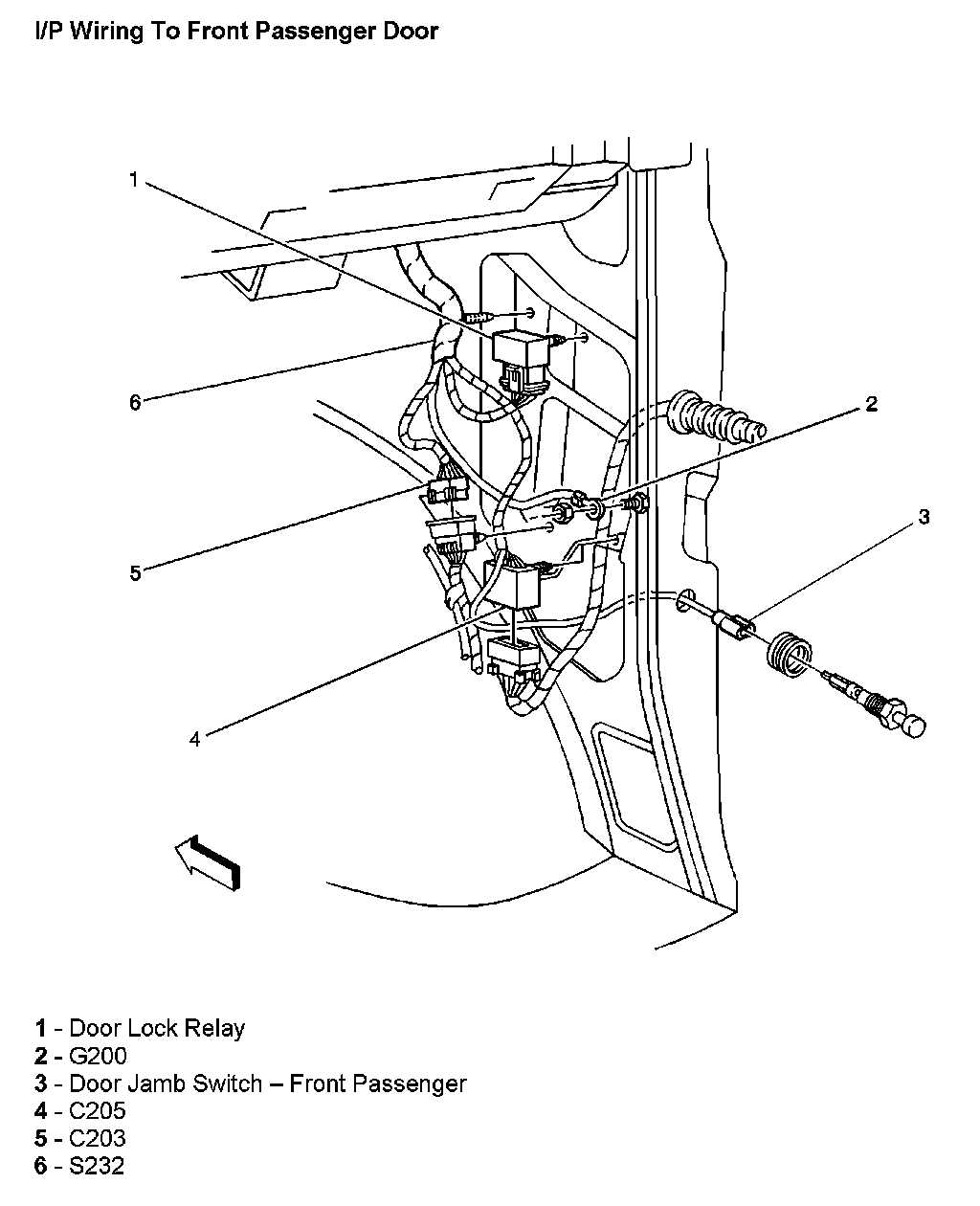 I/P Wiring To Front Passenger Door

1

6

2

3

5

4

1 - Door Lock Relay
2 - G200
3 - Door Jamb Switch – Front Passenger
4 - C205
5 - C203
6 - S232