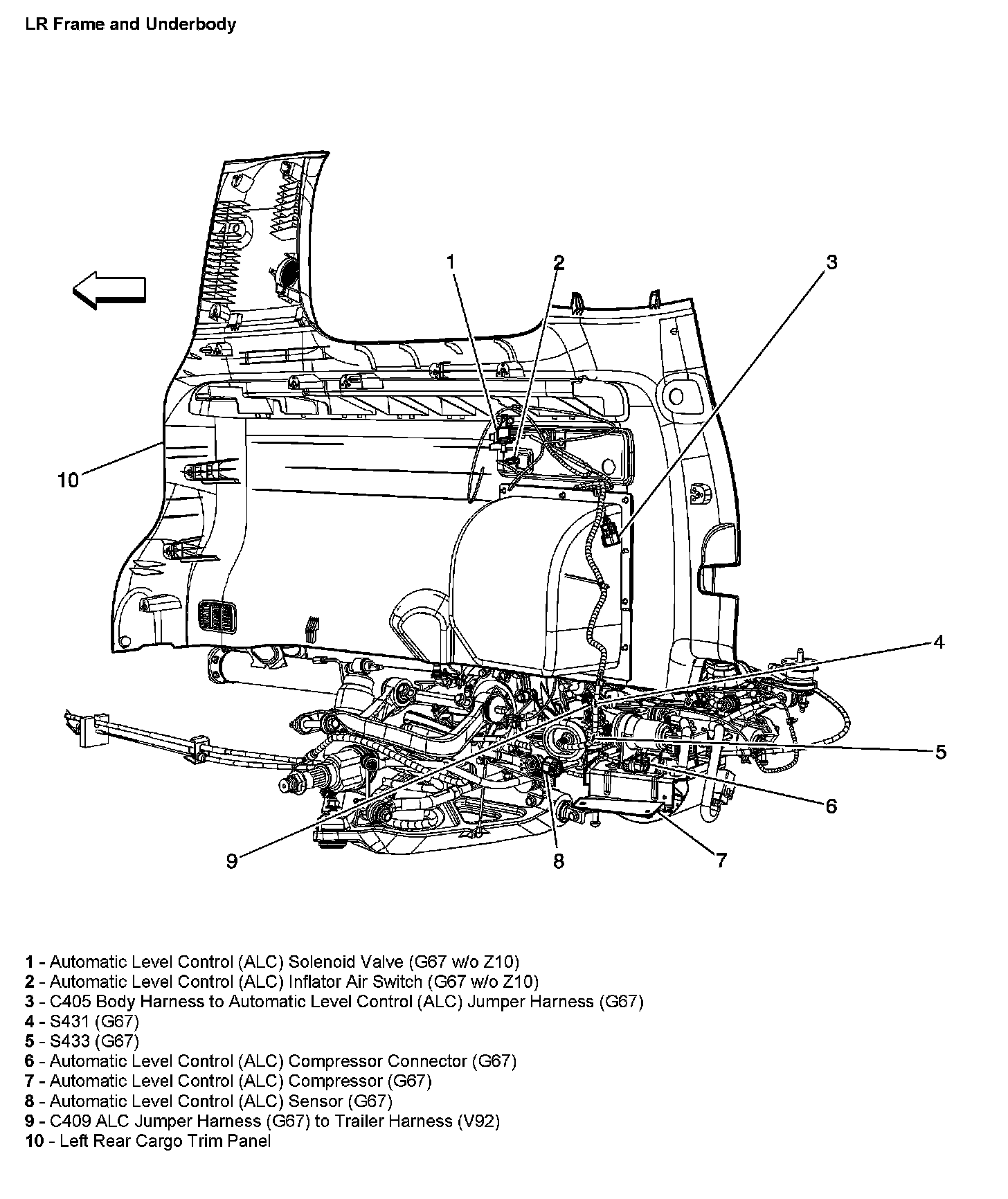 LR Frame and Underbody

1
2
3
10
4
5
6
9
8
7

1 - Automatic Level Control (ALC) Solenoid Valve (G67 w/o Z10)
2 - Automatic Level Control (ALC) Inflator Air Switch (G67 w/o Z10)
3 - C405 Body Harness to Automatic Level Control (ALC) Jumper Harness (G67)
4 - S431 (G67)
5 - S433 (G67)
6 - Automatic Level Control (ALC) Compressor Connector (G67)
7 - Automatic Level Control (ALC) Compressor (G67)
8 - Automatic Level Control (ALC) Sensor (G67)
9 - C409 ALC Jumper Harness (G67) to Trailer Harness (V92)
10 - Left Rear Cargo Trim Panel