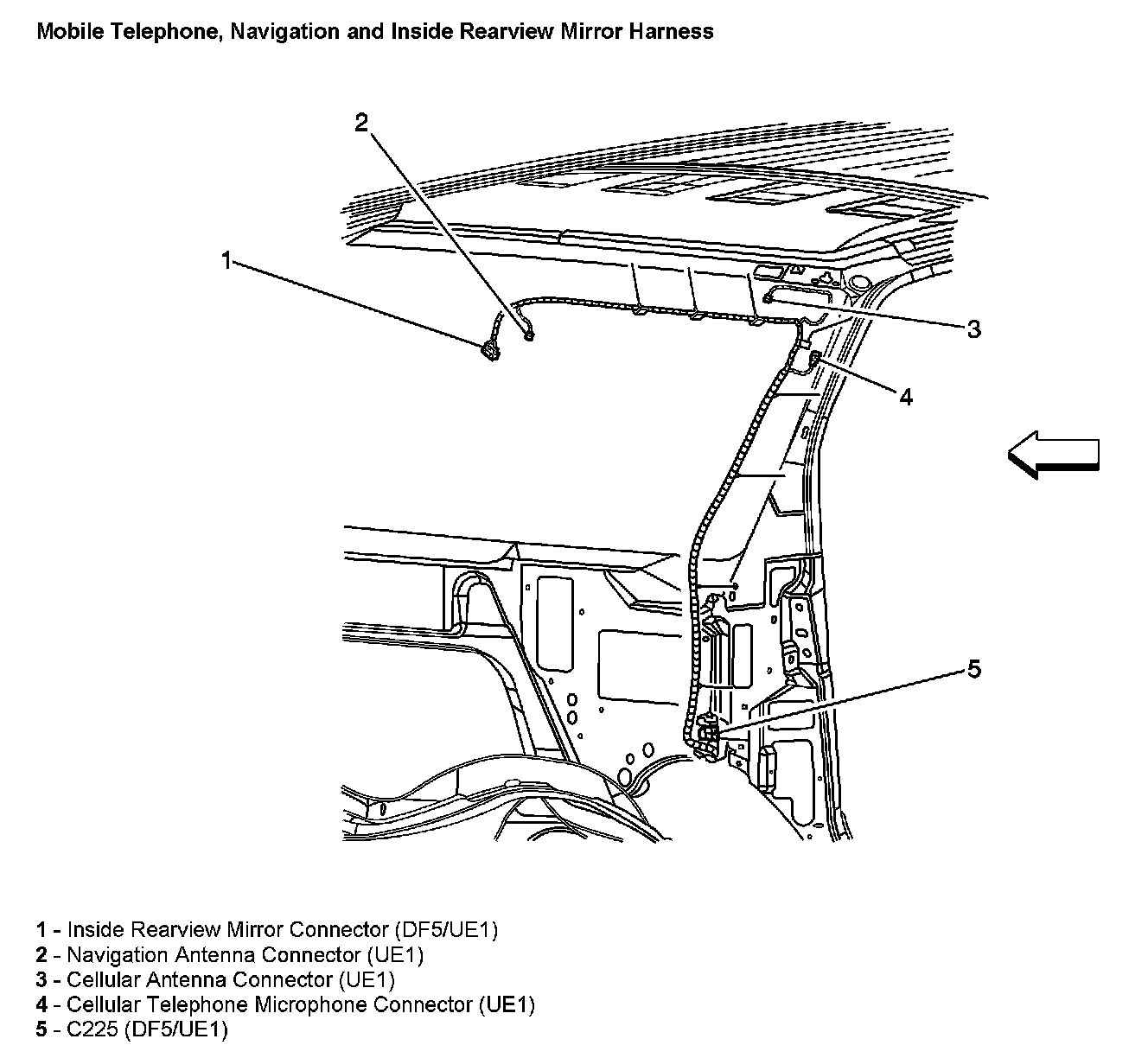 Mobile Telephone, Navigation and Inside Rearview Mirror Harness

2

1

3

4

5

1 - Inside Rearview Mirror Connector (DF5/UE1)
2 - Navigation Antenna Connector (UE1)
3 - Cellular Antenna Connector (UE1)
4 - Cellular Telephone Microphone Connector (UE1)
5 - C225 (DF5/UE1)