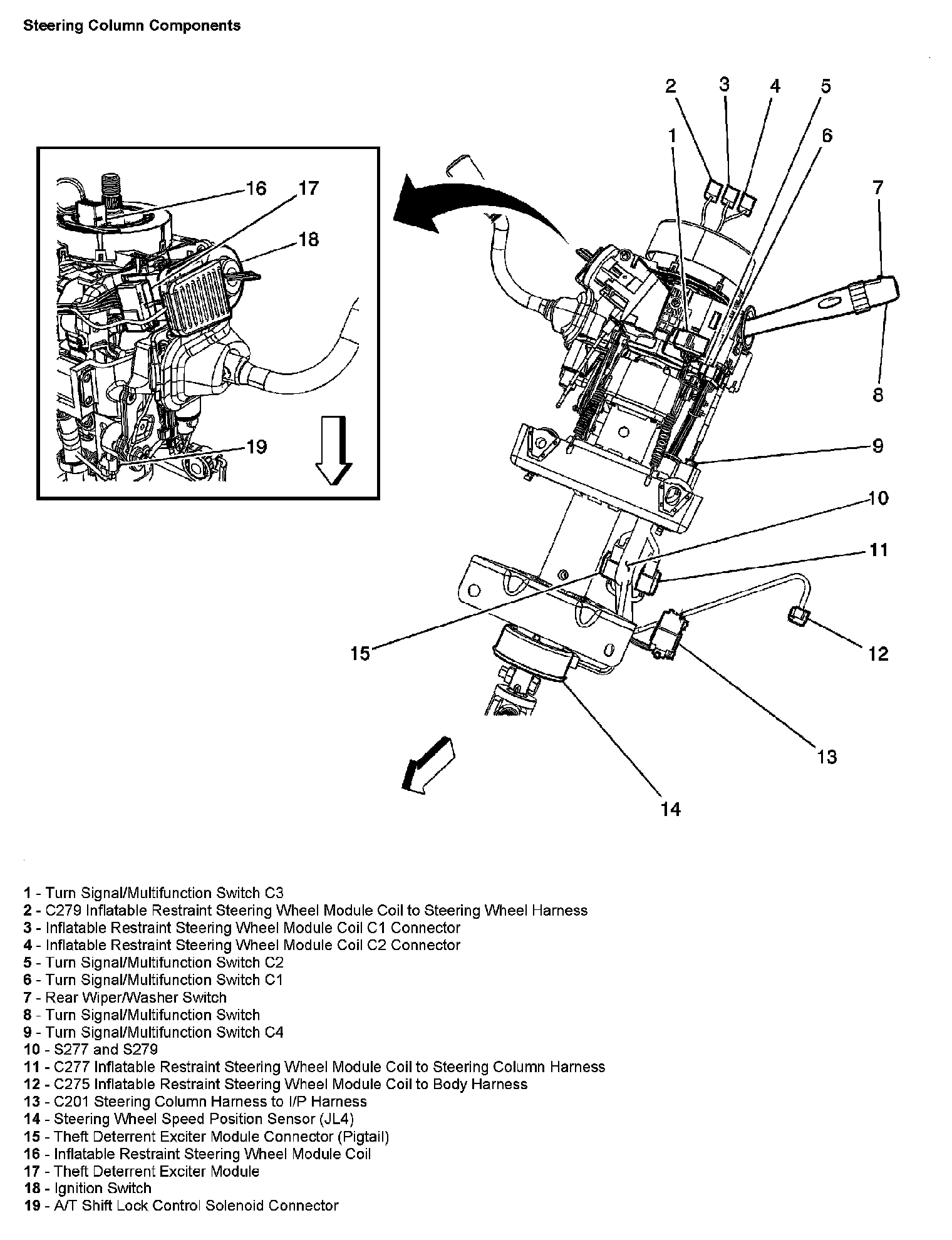 Steering Column Components

16
17
18
19
2
3
4
5
1
6
7
8
9
10
11
12
13
14
15

1 - Turn Signal/Multifunction Switch C3
2 - C279 Inflatable Restraint Steering Wheel Module Coil to Steering Wheel Harness
3 - Inflatable Restraint Steering Wheel Module Coil C1 Connector
4 - Inflatable Restraint Steering Wheel Module Coil C2 Connector
5 - Turn Signal/Multifunction Switch C2
6 - Turn Signal/Multifunction Switch C1
7 - Rear Wiper/Washer Switch
8 - Turn Signal/Multifunction Switch
9 - Turn Signal/Multifunction Switch C4
10 - S277 and S279
11 - C277 Inflatable Restraint Steering Wheel Module Coil to Steering Column Harness
12 - C275 Inflatable Restraint Steering Wheel Module Coil to Body Harness
13 - C201 Steering Column Harness to I/P Harness
14 - Steering Wheel Speed Position Sensor (JL4)
15 - Theft Deterrent Exciter Module Connector (Pigtail)
16 - Inflatable Restraint Steering Wheel Module Coil
17 - Theft Deterrent Exciter Module
18 - Ignition Switch
19 - A/T Shift Lock Control Solenoid Connector