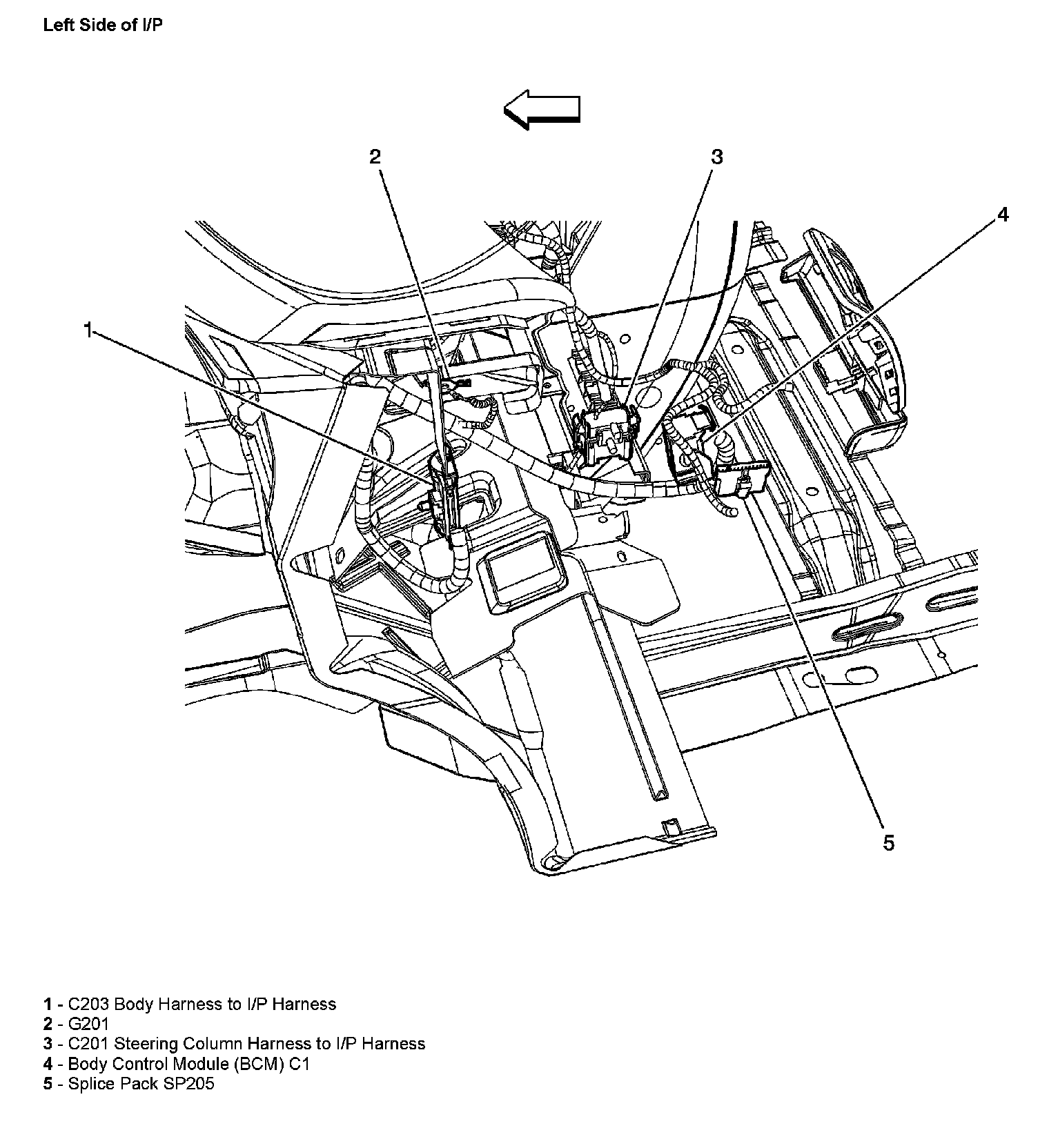 Left Side of I/P

2

3

4

1

5

1 - C203 Body Harness to I/P Harness
2 - G201
3 - C201 Steering Column Harness to I/P Harness
4 - Body Control Module (BCM) C1
5 - Splice Pack SP205