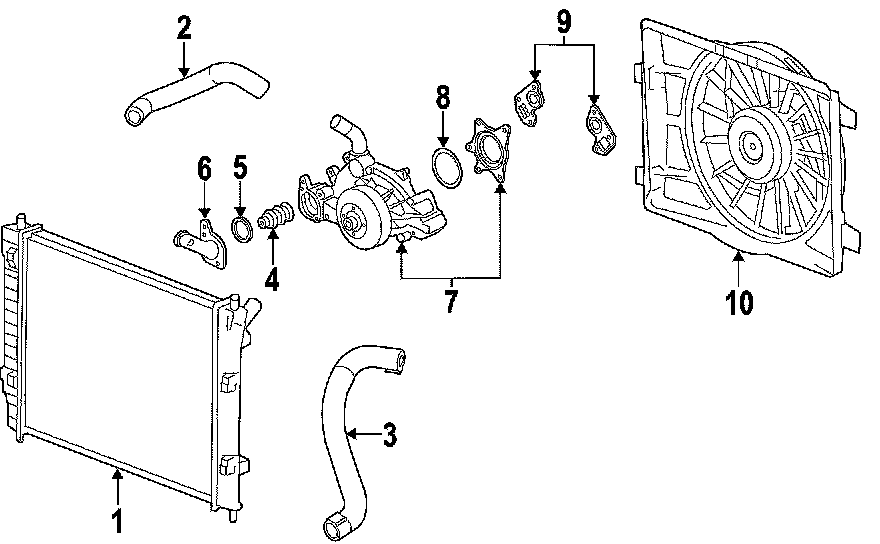 2
9
8
6
5
4
7
10
3
1