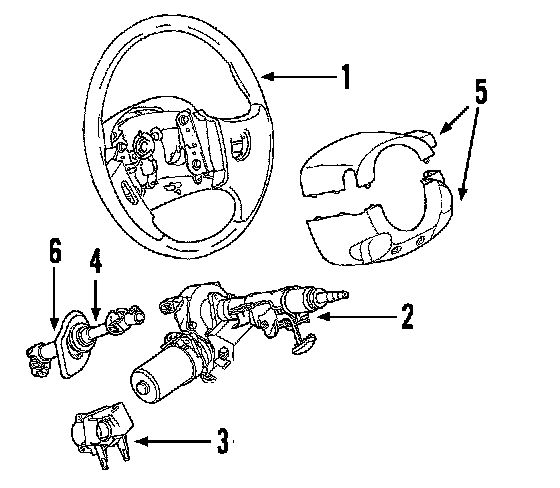 1
5
6
4
2
3