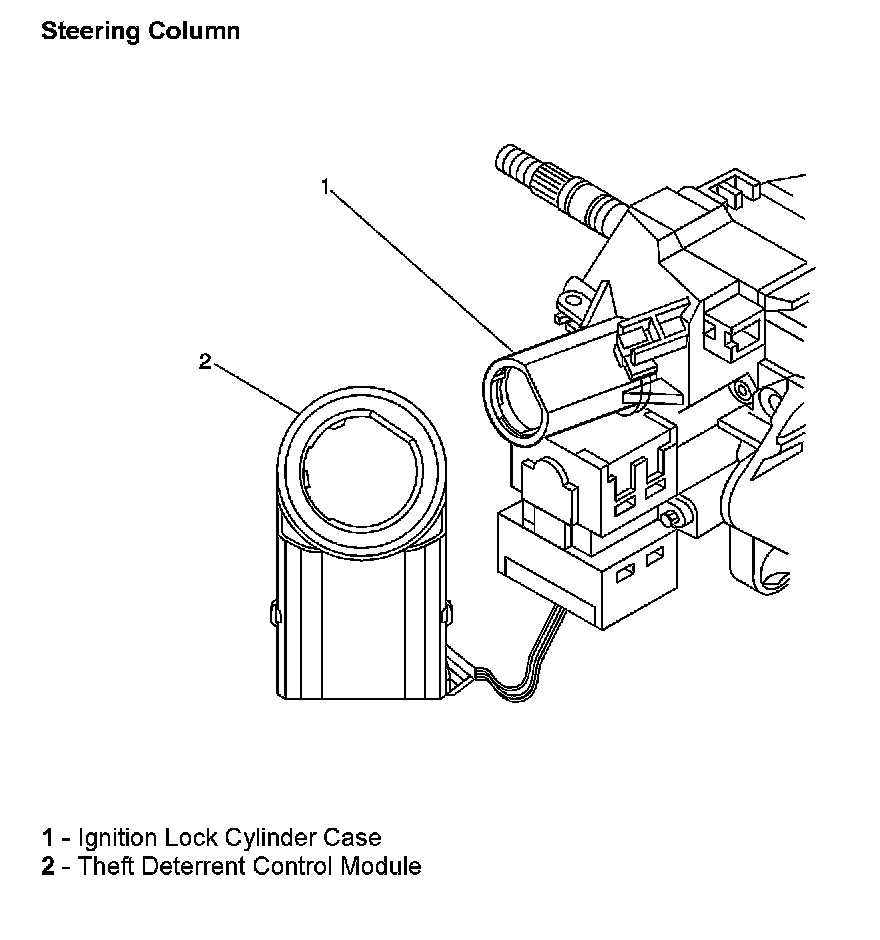 Steering Column

1

2

1 - Ignition Lock Cylinder Case
2 - Theft Deterrent Control Module