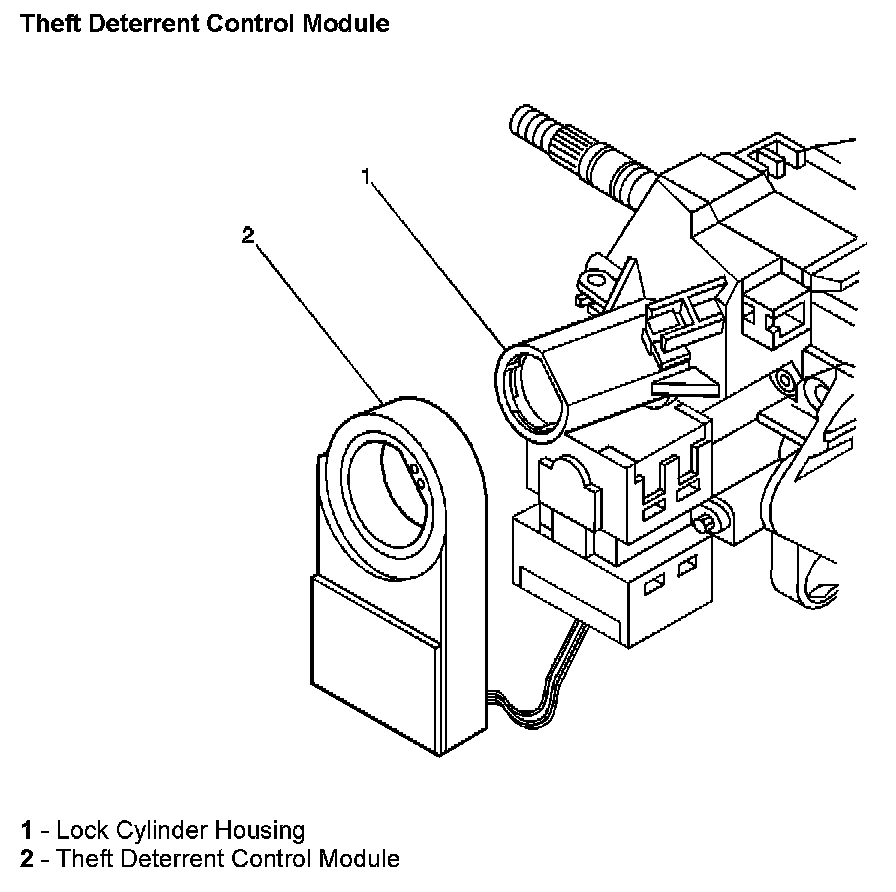 Theft Deterrent Control Module

1

2

1 - Lock Cylinder Housing
2 - Theft Deterrent Control Module