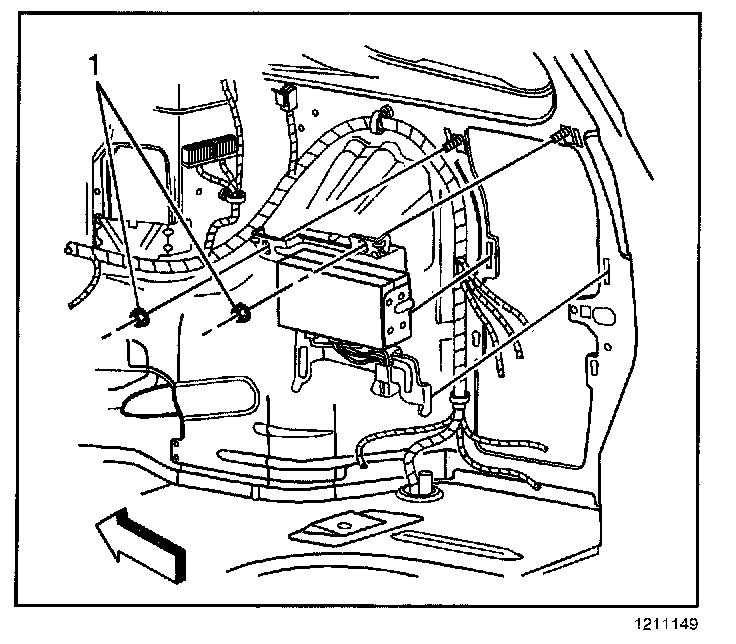 1

1211149