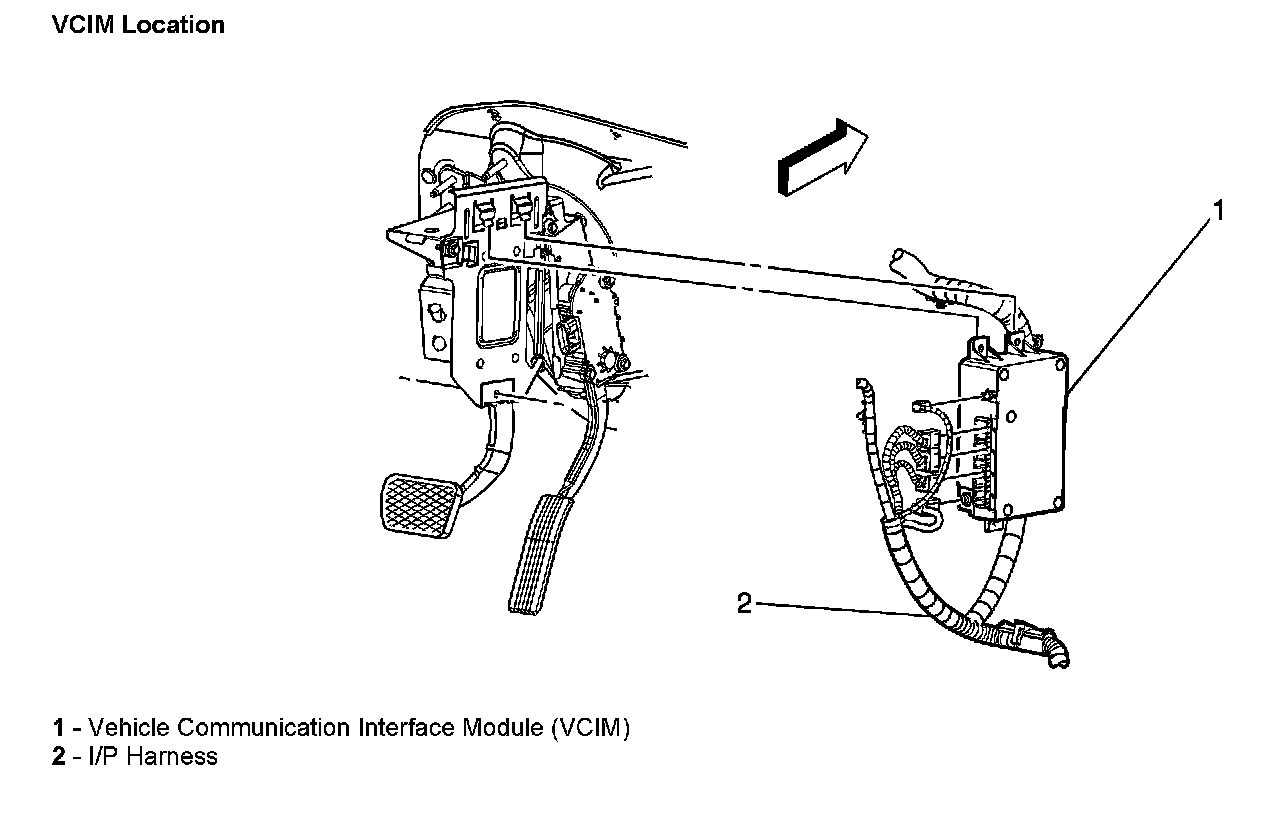 VCIM Location

1

2

1 - Vehicle Communication Interface Module (VCIM)
2 - I/P Harness