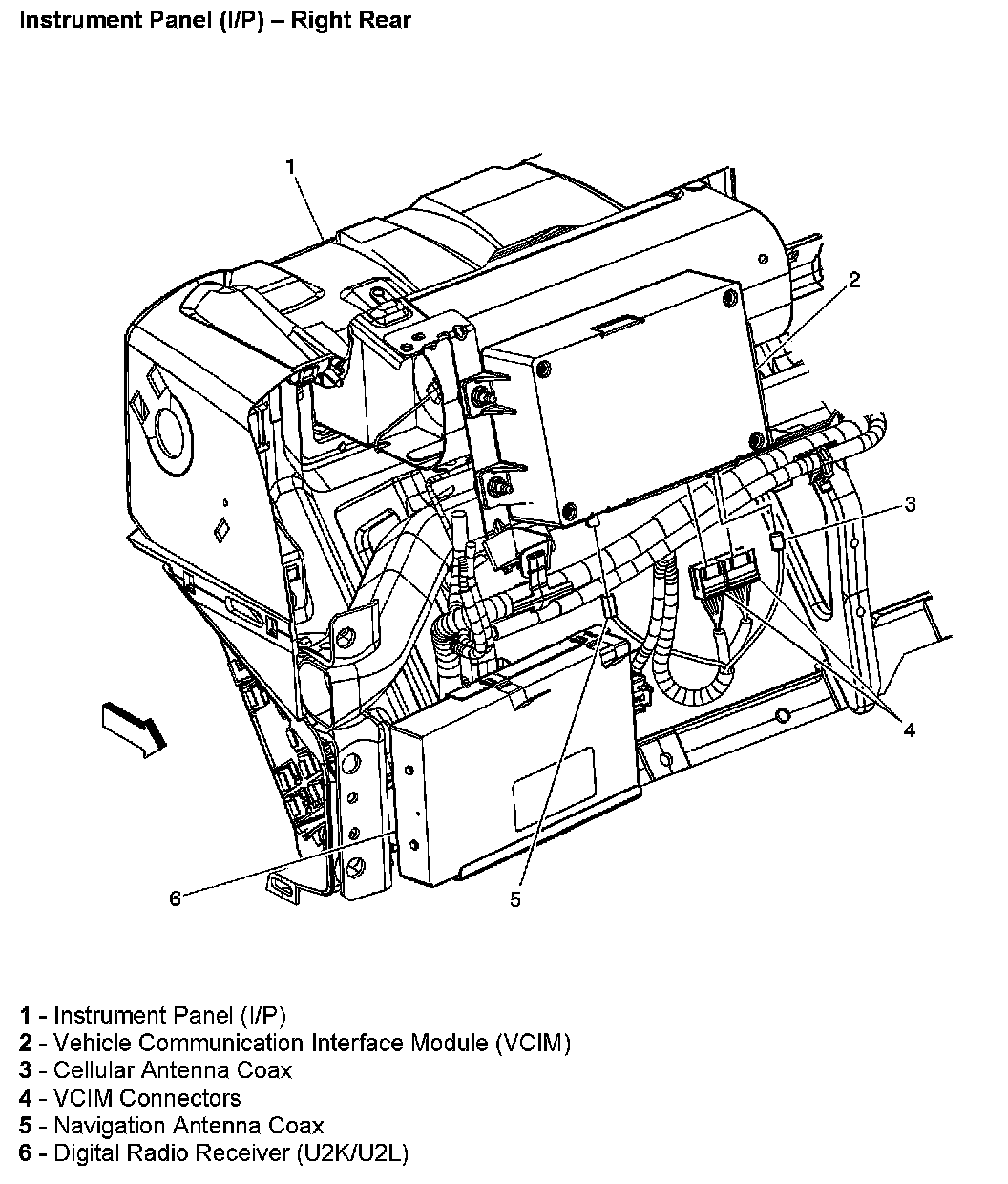 Instrument Panel (I/P) – Right Rear

1

2

3

4

5

6

1 - Instrument Panel (I/P)
2 - Vehicle Communication Interface Module (VCIM)
3 - Cellular Antenna Coax
4 - VCIM Connectors
5 - Navigation Antenna Coax
6 - Digital Radio Receiver (U2K/U2L)