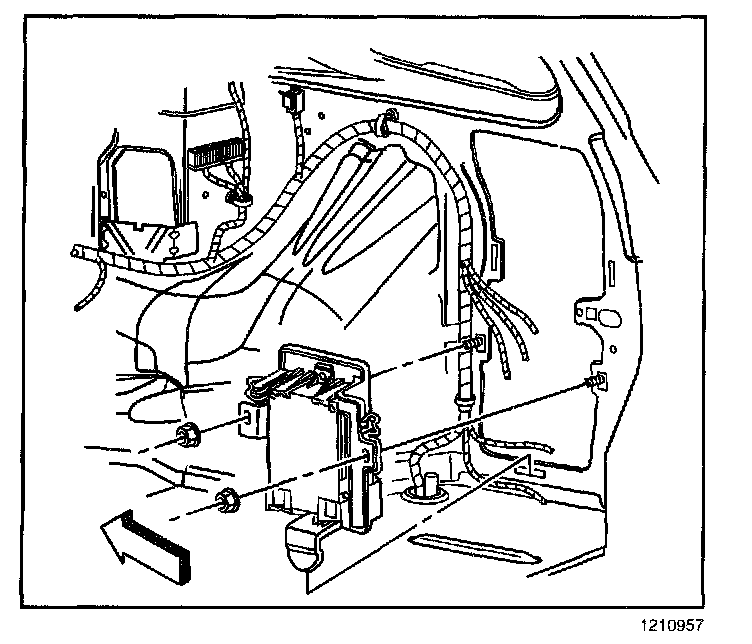 1210957