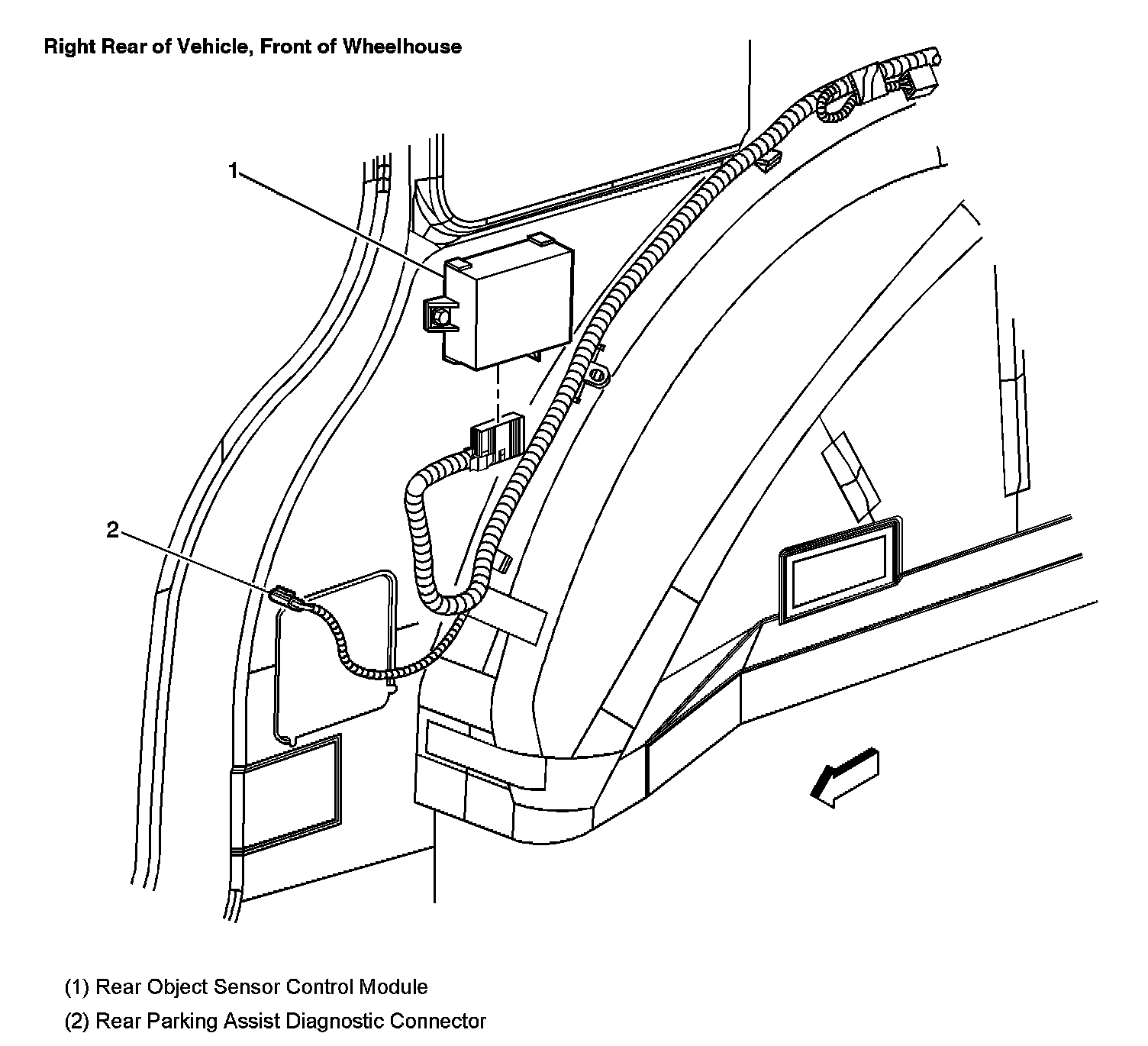 Right Rear of Vehicle, Front of Wheelhouse

1

2

(1) Rear Object Sensor Control Module

(2) Rear Parking Assist Diagnostic Connector