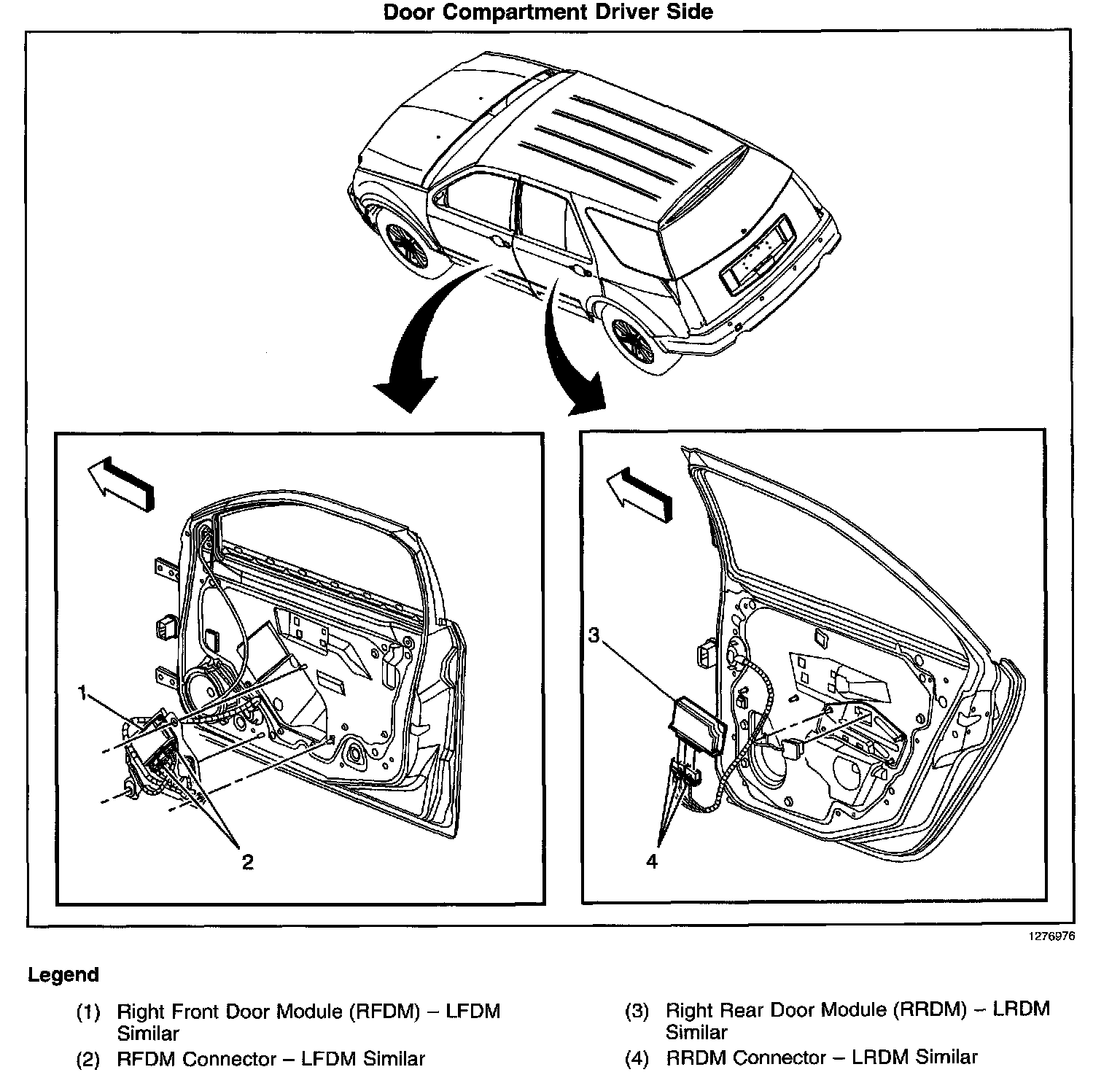 Door Compartment Driver Side

1

2

3

4

1276976

Legend

(1) Right Front Door Module (RFDM) – LFDM Similar

(2) RFDM Connector – LFDM Similar

(3) Right Rear Door Module (RRDM) – LRDM Similar

(4) RRDM Connector – LRDM Similar