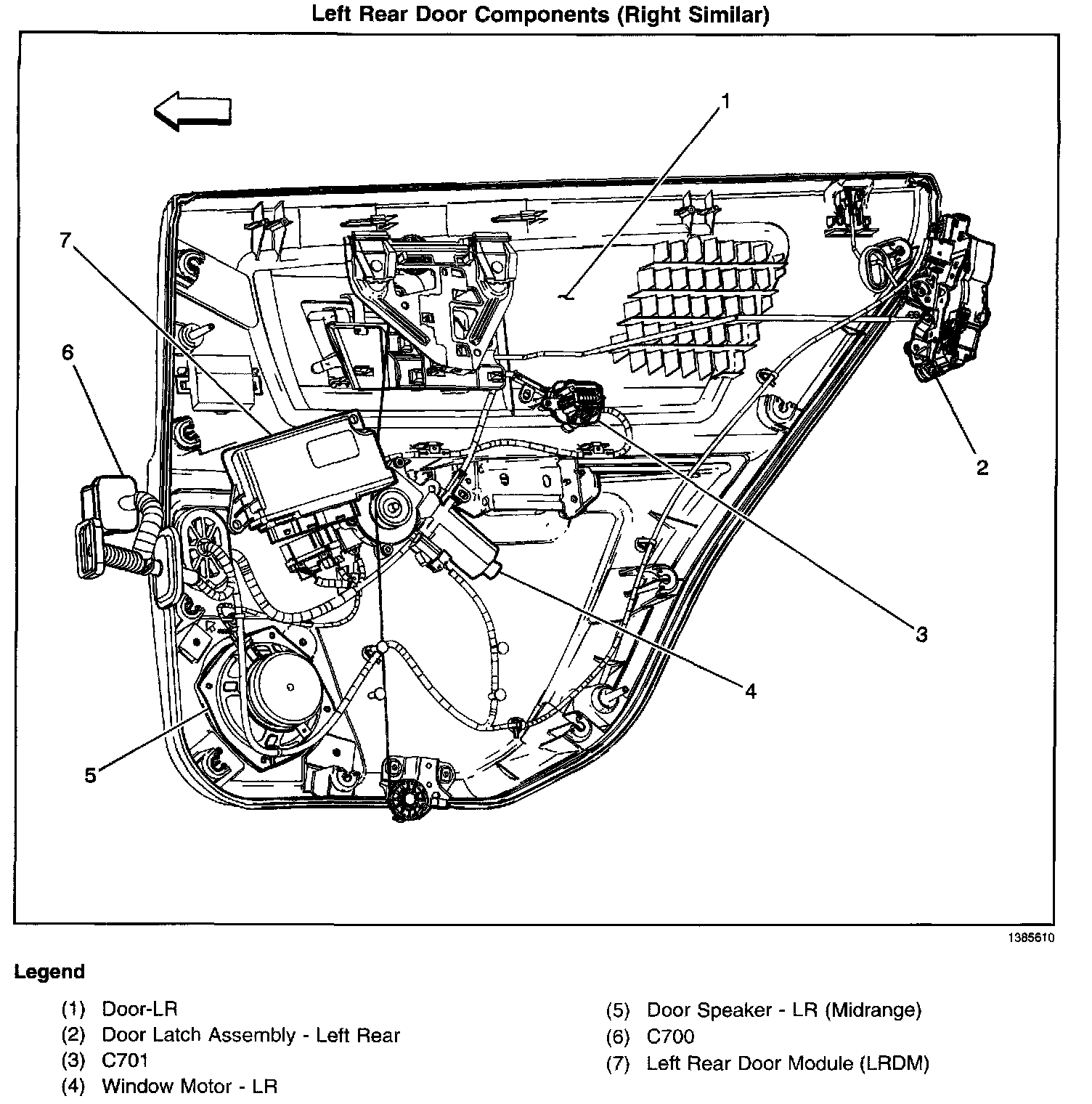 Left Rear Door Components (Right Similar)

1

7

6

2

3

4

5

1385610

Legend

(1) Door-LR
(2) Door Latch Assembly - Left Rear
(3) C701
(4) Window Motor - LR

(5) Door Speaker - LR (Midrange)
(6) C700
(7) Left Rear Door Module (LRDM)