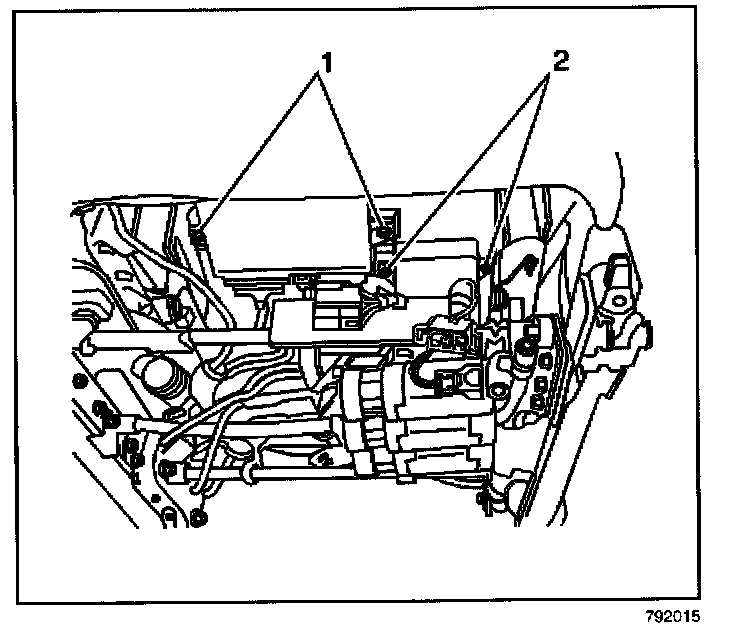 1
2
792015