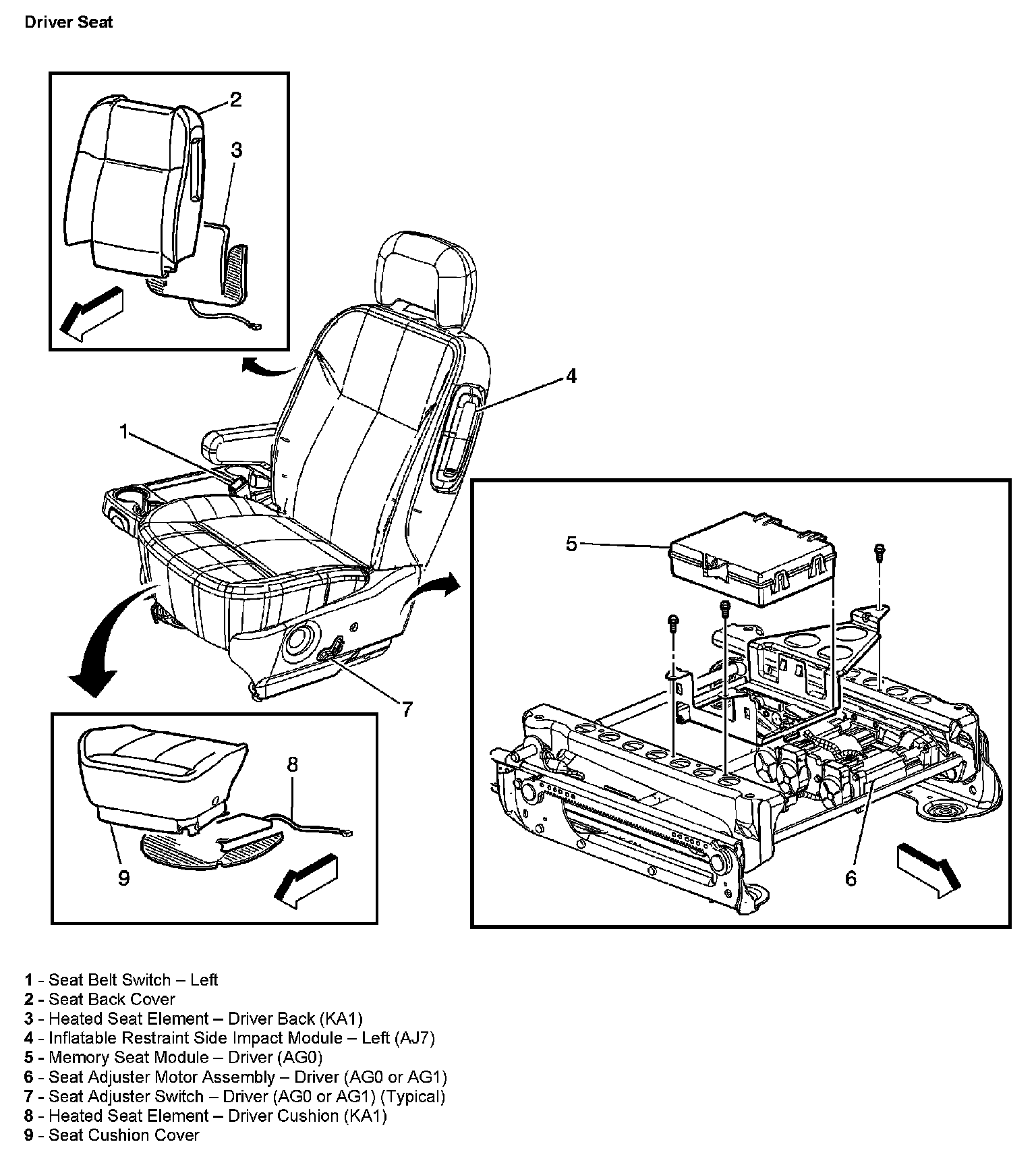 Driver Seat

2
3
4
1
5
7
8
9
6

1 - Seat Belt Switch – Left
2 - Seat Back Cover
3 - Heated Seat Element – Driver Back (KA1)
4 - Inflatable Restraint Side Impact Module – Left (AJ7)
5 - Memory Seat Module – Driver (AG0)
6 - Seat Adjuster Motor Assembly – Driver (AG0 or AG1)
7 - Seat Adjuster Switch – Driver (AG0 or AG1) (Typical)
8 - Heated Seat Element – Driver Cushion (KA1)
9 - Seat Cushion Cover