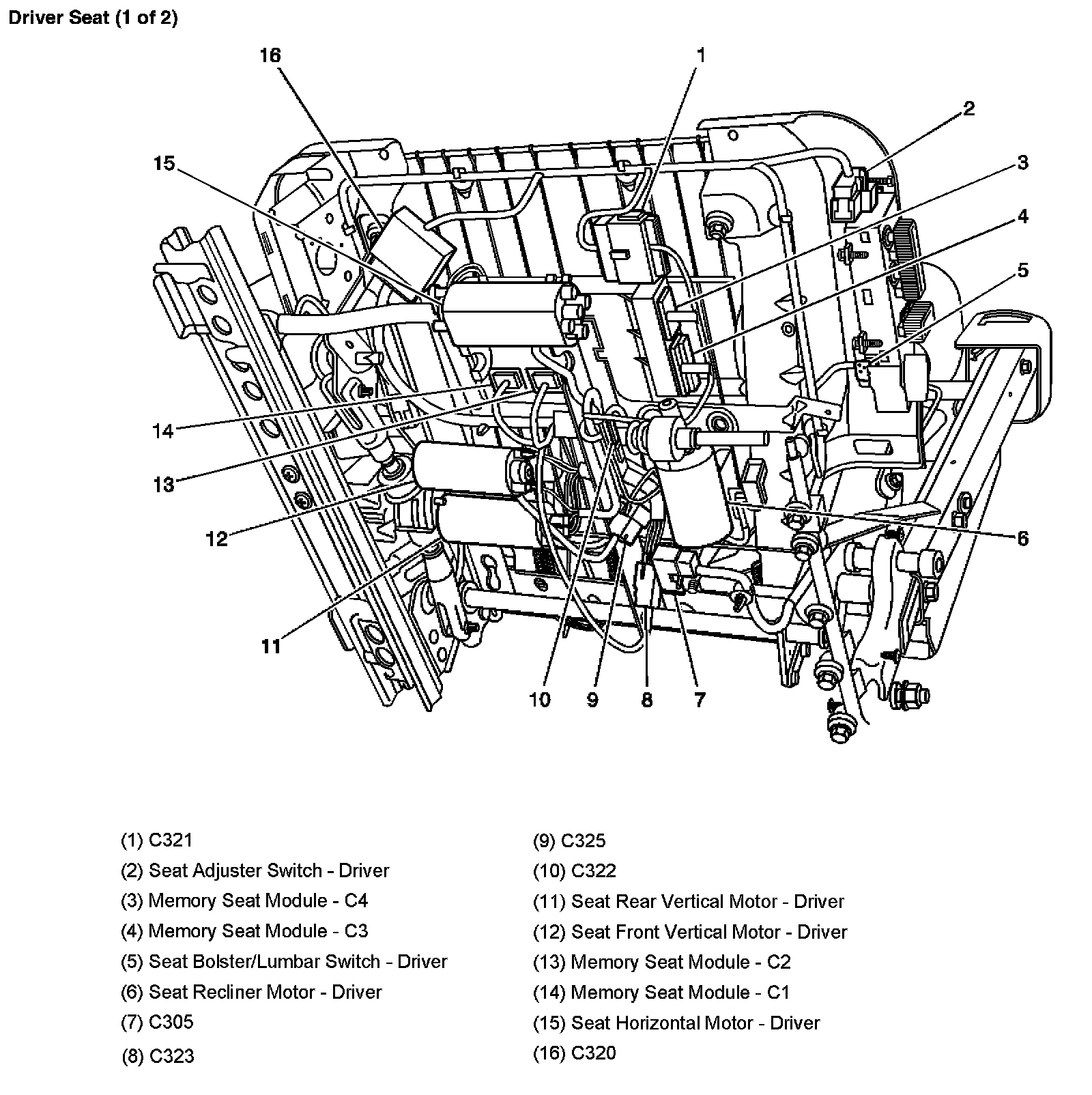 Driver Seat (1 of 2)

16
1
2
15
3
4
5
14
13
12
6
11
10
9
8
7

(1) C321
(2) Seat Adjuster Switch - Driver
(3) Memory Seat Module - C4
(4) Memory Seat Module - C3
(5) Seat Bolster/Lumbar Switch - Driver
(6) Seat Recliner Motor - Driver
(7) C305
(8) C323

(9) C325
(10) C322
(11) Seat Rear Vertical Motor - Driver
(12) Seat Front Vertical Motor - Driver
(13) Memory Seat Module - C2
(14) Memory Seat Module - C1
(15) Seat Horizontal Motor - Driver
(16) C320