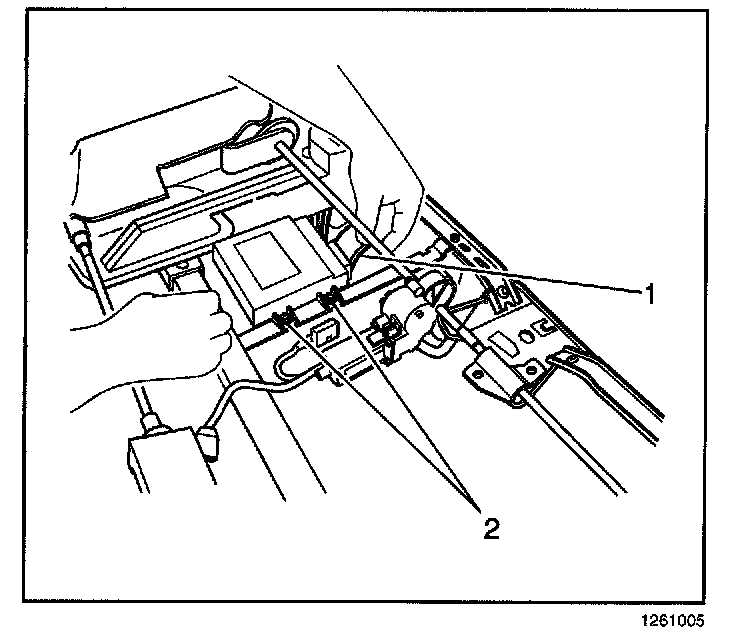 1
2
1261005