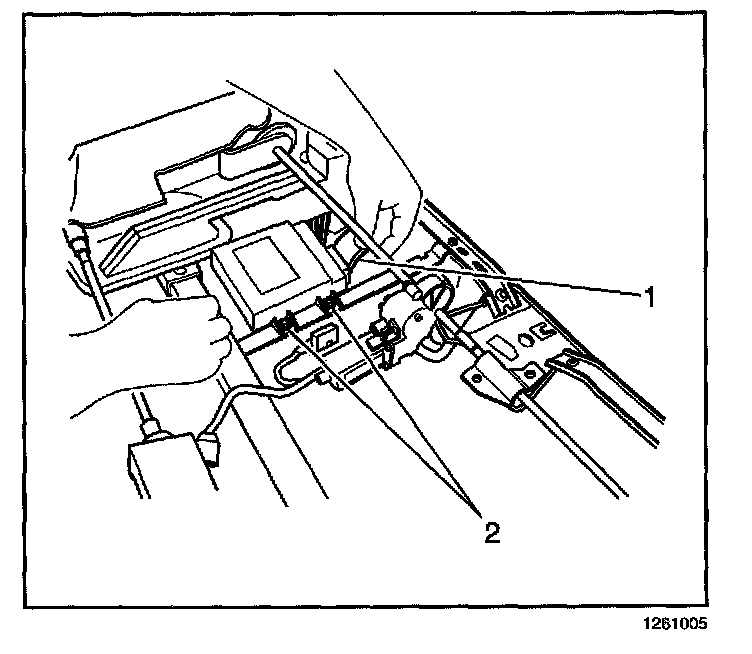 1
2
1261005