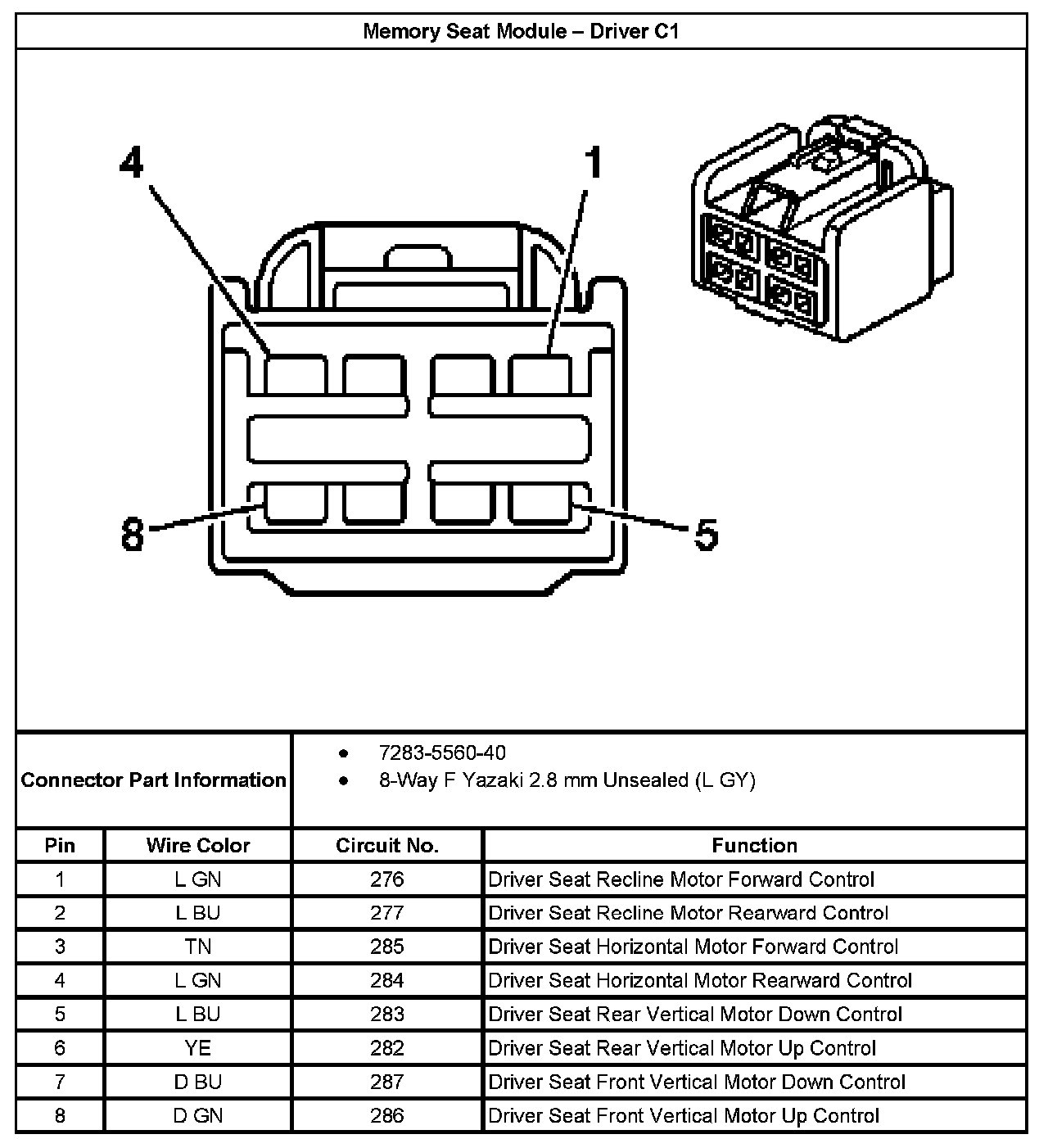 Memory Seat Module – Driver C1

4
1
8
5

Connector Part Information
- 7283-5560-40
- 8-Way F Yazaki 2.8 mm Unsealed (L GY)

| Pin | Wire Color | Circuit No. | Function |
|---|---|---|---|
| 1 | L GN | 276 | Driver Seat Recline Motor Forward Control |
| 2 | L BU | 277 | Driver Seat Recline Motor Rearward Control |
| 3 | TN | 285 | Driver Seat Horizontal Motor Forward Control |
| 4 | L GN | 284 | Driver Seat Horizontal Motor Rearward Control |
| 5 | L BU | 283 | Driver Seat Rear Vertical Motor Down Control |
| 6 | YE | 282 | Driver Seat Rear Vertical Motor Up Control |
| 7 | D BU | 287 | Driver Seat Front Vertical Motor Down Control |
| 8 | D GN | 286 | Driver Seat Front Vertical Motor Up Control |