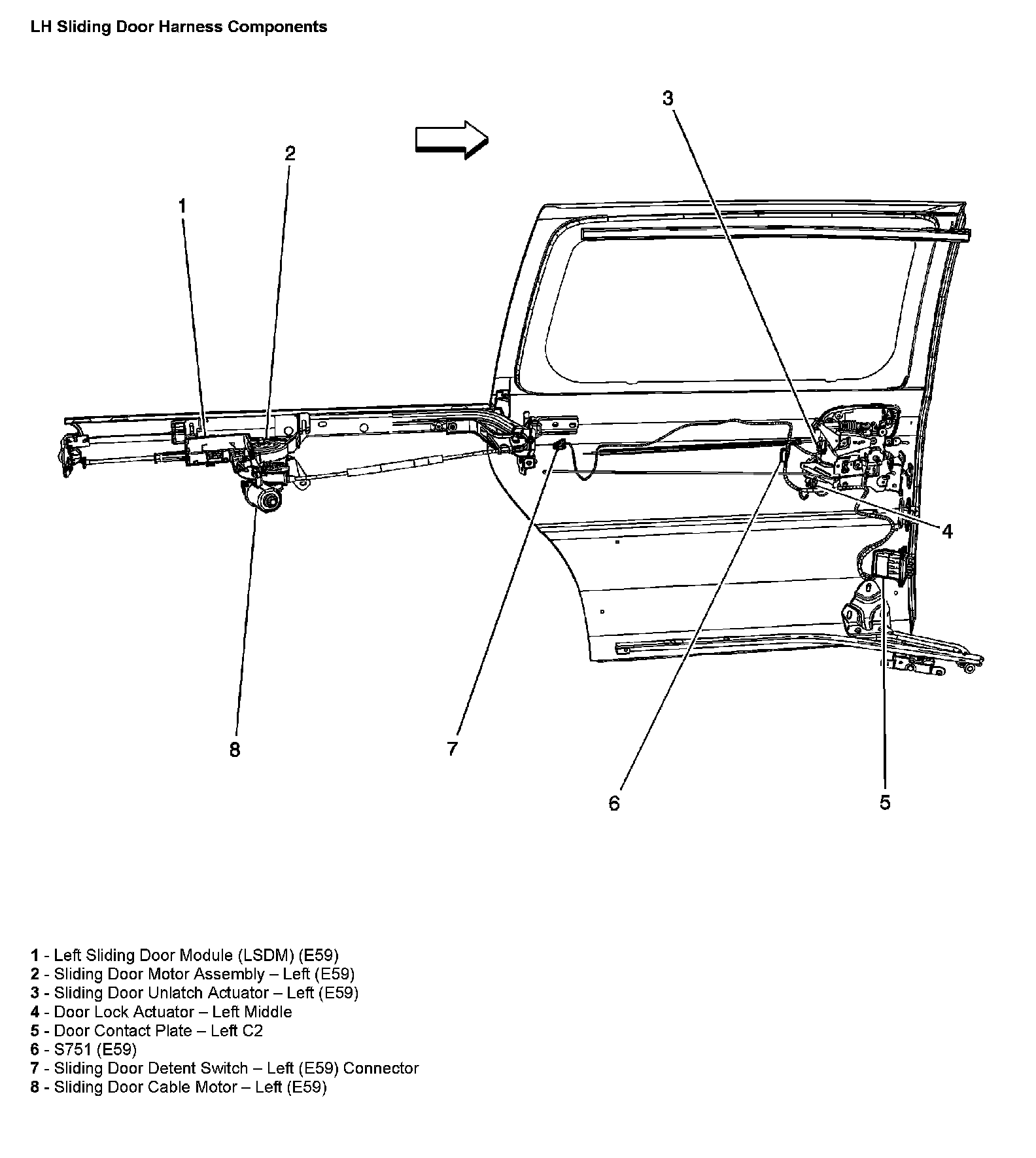 LH Sliding Door Harness Components

3

2

1

4

8

7

6

5

1 - Left Sliding Door Module (LSDM) (E59)
2 - Sliding Door Motor Assembly – Left (E59)
3 - Sliding Door Unlatch Actuator – Left (E59)
4 - Door Lock Actuator – Left Middle
5 - Door Contact Plate – Left C2
6 - S751 (E59)
7 - Sliding Door Detent Switch – Left (E59) Connector
8 - Sliding Door Cable Motor – Left (E59)